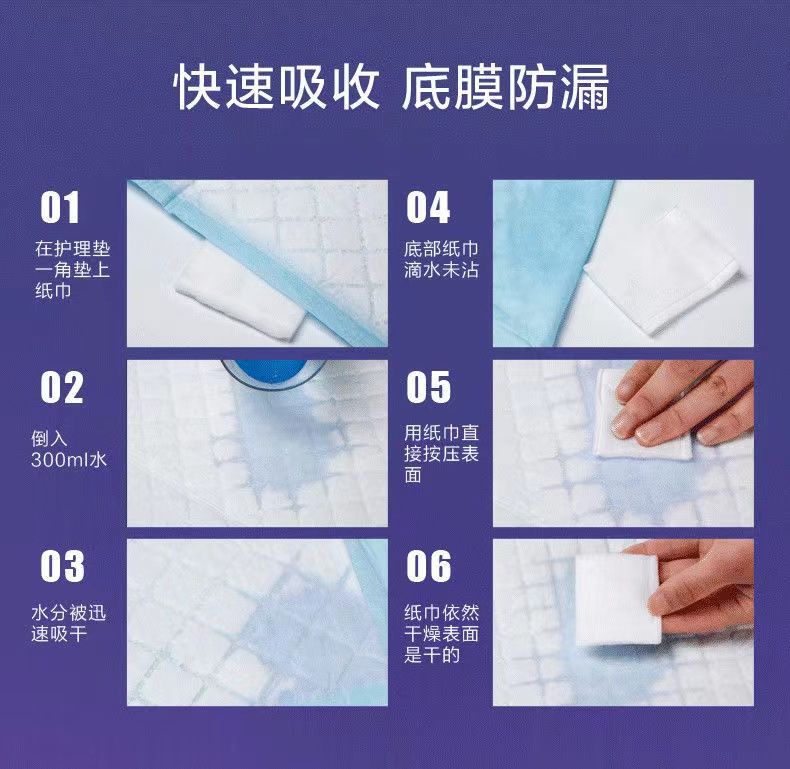 快速吸收 底膜防漏

01
在护理垫一角垫上纸巾

02
倒入300ml水

03
水分被迅速吸干

04
底部纸巾滴水未沾

05
用纸巾直接按压表面

06
纸巾依然干燥表面是干的