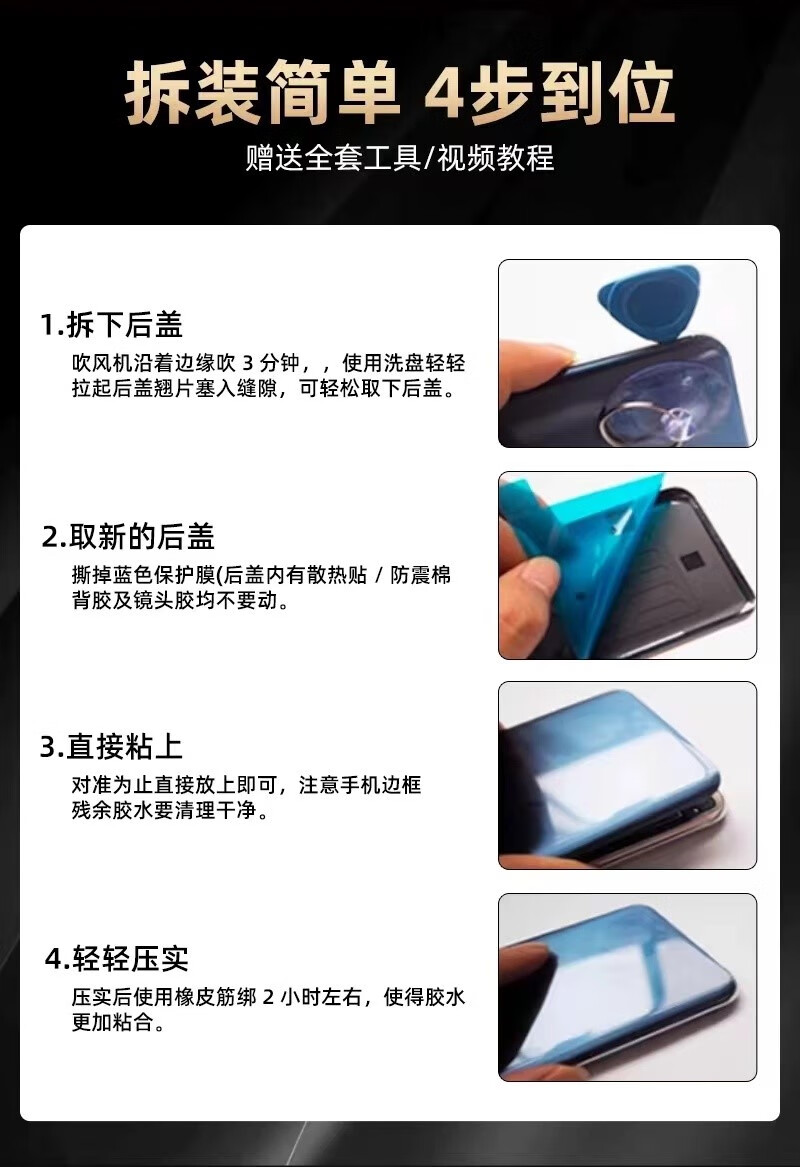 拆装简单 4步到位

赠送全套工具/视频教程

1.拆下后盖

吹风机沿着边缘吹 3 分钟，，使用洗盘轻轻拉起后盖翘片塞入缝隙，可轻松取下后盖。

2.取新的后盖

撕掉蓝色保护膜(后盖内有散热贴 / 防震棉背胶及镜头胶均不要动。

3.直接粘上

对准为止直接放上即可，注意手机边框残余胶水要清理干净。

4.轻轻压实

压实后使用橡皮筋绑 2 小时左右，使得胶水更加粘合。