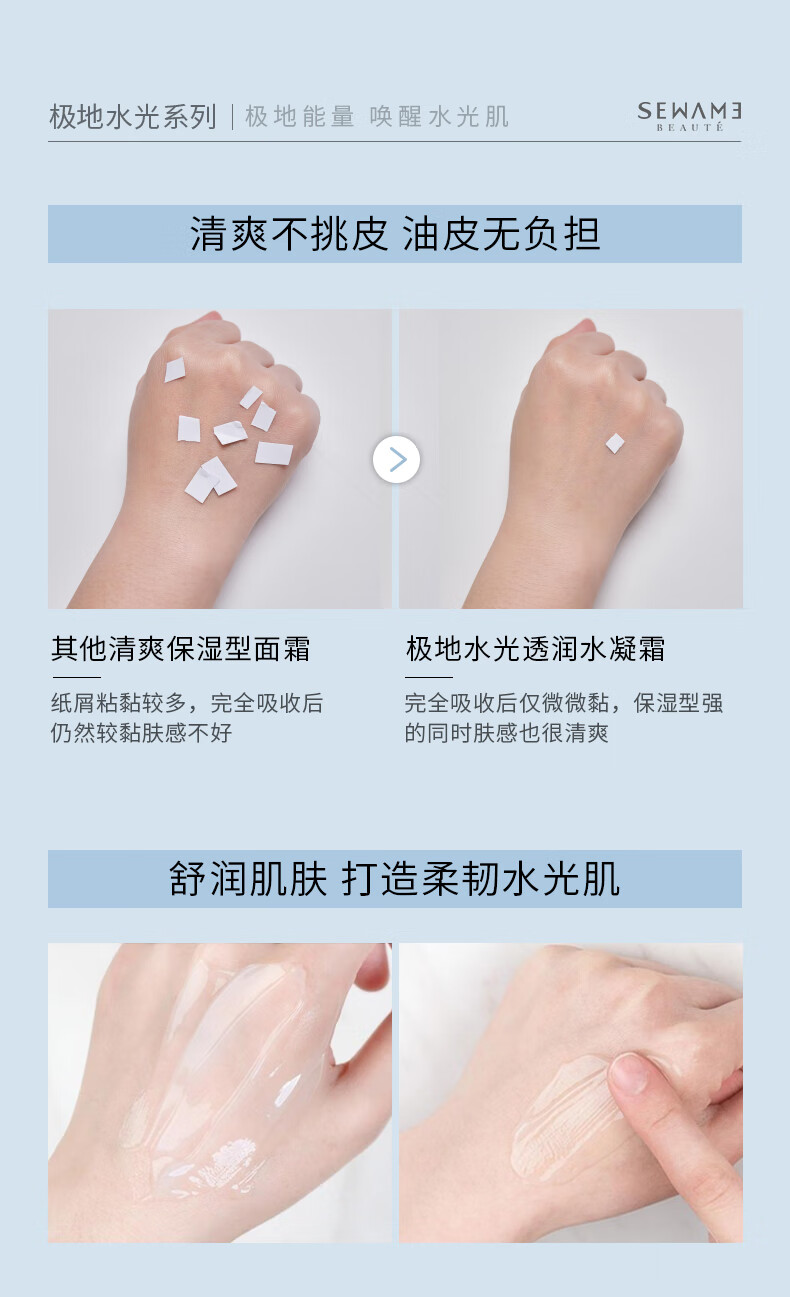 极地水光系列 | 极地能量 唤醒水光肌

SEWAME
BEAUTÉ

清爽不挑皮 油皮无负担

其他清爽保湿型面霜

纸屑粘黏较多，完全吸收后仍然较黏肤感不好

极地水光透润水凝霜

完全吸收后仅微微黏，保湿型强的同时肤感也很清爽

舒润肌肤 打造柔韧水光肌