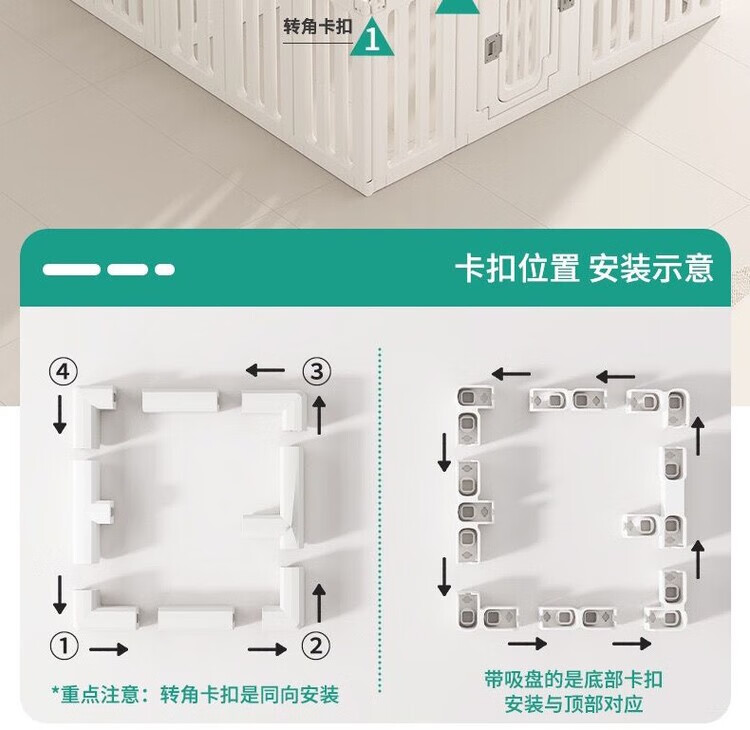 转角卡扣

1

卡扣位置 安装示意

④

③

①

②

*重点注意：转角卡扣是同向安装

带吸盘的是底部卡扣
安装与顶部对应