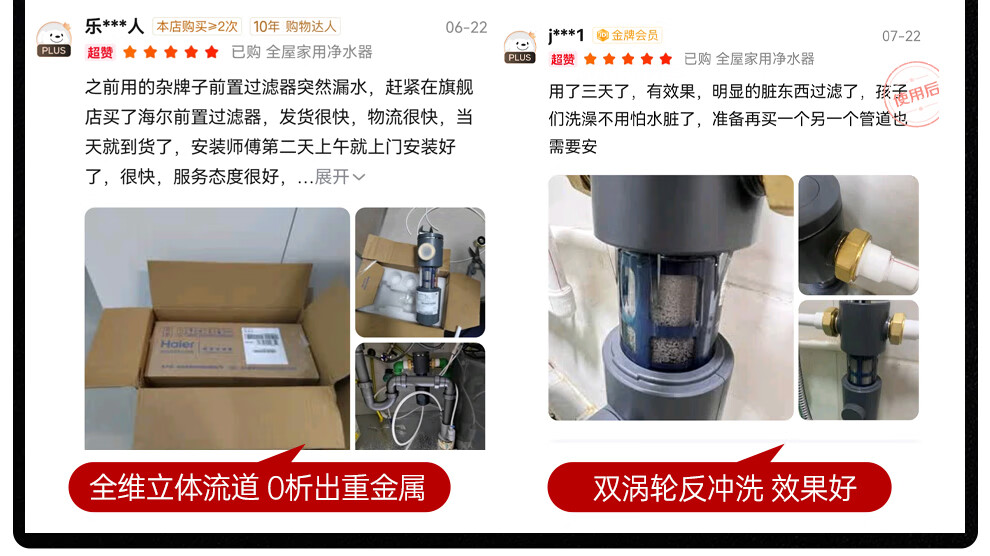 PLUS
乐***人 本店购买≥2次 10年 购物达人 06-22
超赞 已购 全屋家用净水器

之前用的杂牌子前置过滤器突然漏水，赶紧在旗舰店买了海尔前置过滤器，发货很快，物流很快，当天就到货了，安装师傅第二天上午就上门安装好了，很快，服务态度很好，...展开

Haier

全维立体流道 0析出重金属

PLUS
j***1 金牌会员 07-22
超赞 已购 全屋家用净水器
使用后

用了三天了，有效果，明显的脏东西过滤了，孩子们洗澡不用怕水脏了，准备再买一个另一个管道也需要安

双涡轮反冲洗 效果好