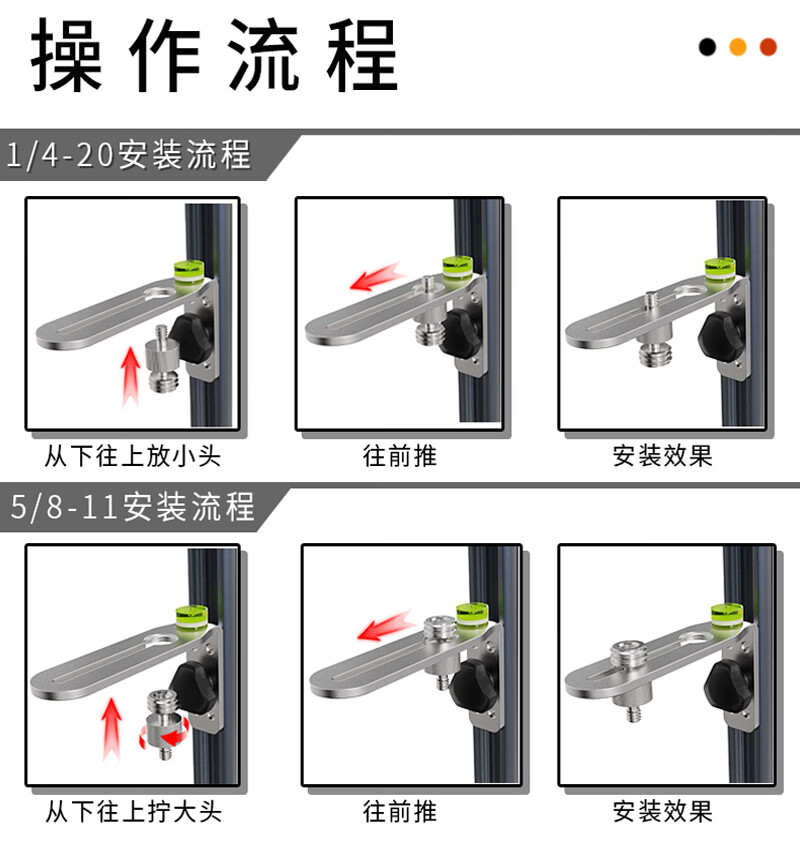 操作流程

1/4-20安装流程

从下往上放小头

往前推

安装效果

5/8-11安装流程

从下往上拧大头

往前推

安装效果