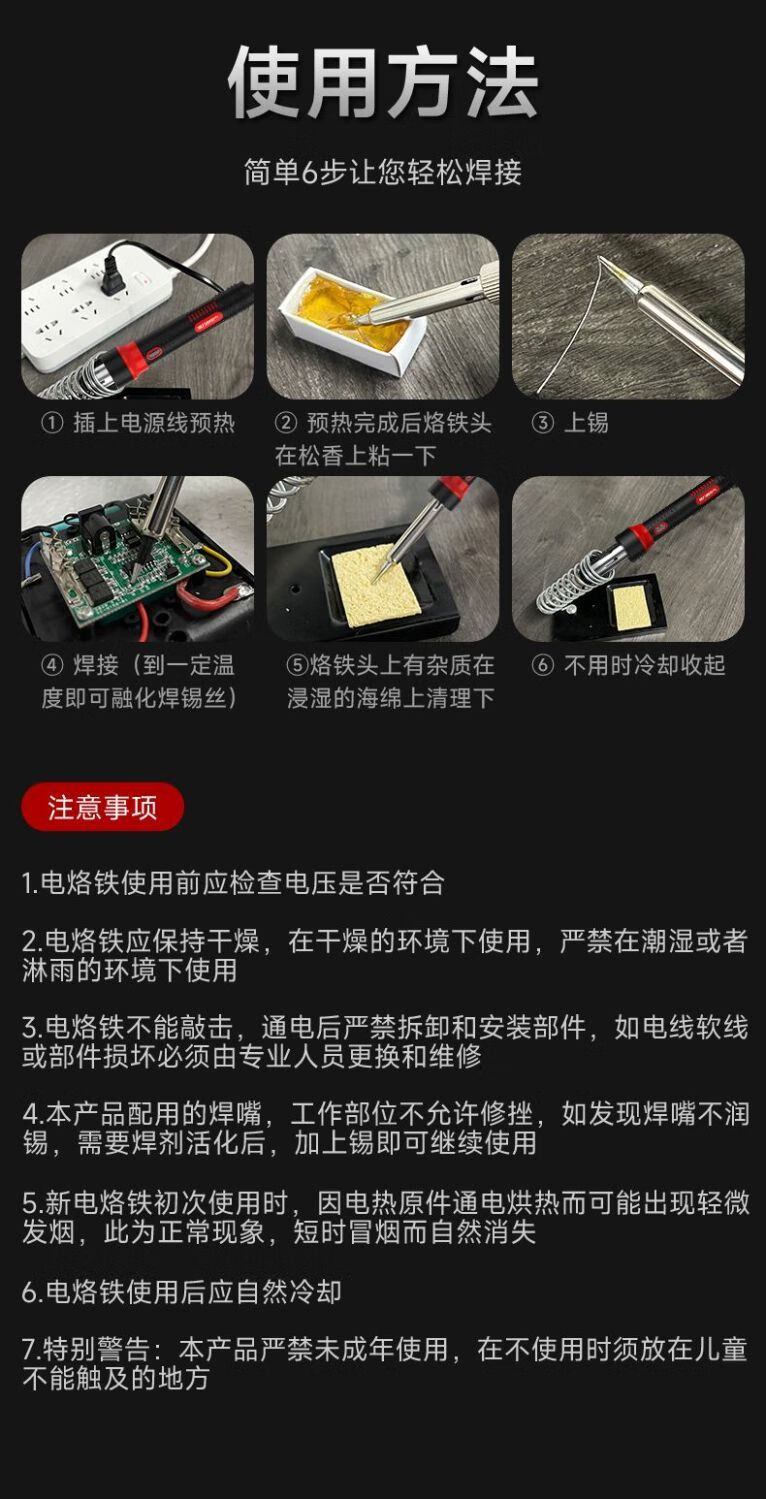 使用方法

简单6步让您轻松焊接

① 插上电源线预热

② 预热完成后烙铁头在松香上粘一下

③ 上锡

④ 焊接（到一定温度即可融化焊锡丝）

⑤烙铁头上有杂质在浸湿的海绵上清理下

⑥ 不用时冷却收起

注意事项

1.电烙铁使用前应检查电压是否符合

2.电烙铁应保持干燥，在干燥的环境下使用，严禁在潮湿或者淋雨的环境下使用

3.电烙铁不能敲击，通电后严禁拆卸和安装部件，如电线软线或部件损坏必须由专业人员更换和维修

4.本产品配用的焊嘴，工作部位不允许修挫，如发现焊嘴不润锡，需要焊剂活化后，加上锡即可继续使用

5.新电烙铁初次使用时，因电热原件通电烘热而可能出现轻微发烟，此为正常现象，短时冒烟而自然消失

6.电烙铁使用后应自然冷却

7.特别警告：本产品严禁未成年使用，在不使用时须放在儿童不能触及的地方