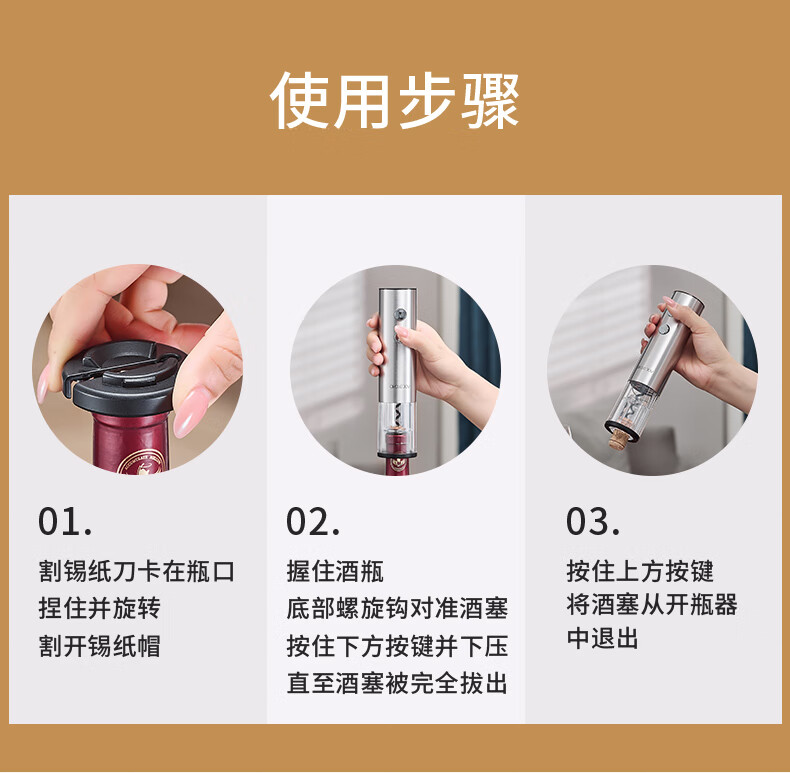 使用步骤

01.

割锡纸刀卡在瓶口
捏住并旋转
割开锡纸帽

02.

握住酒瓶
底部螺旋钩对准酒塞
按住下方按键并下压
直至酒塞被完全拔出

03.

按住上方按键
将酒塞从开瓶器
中退出