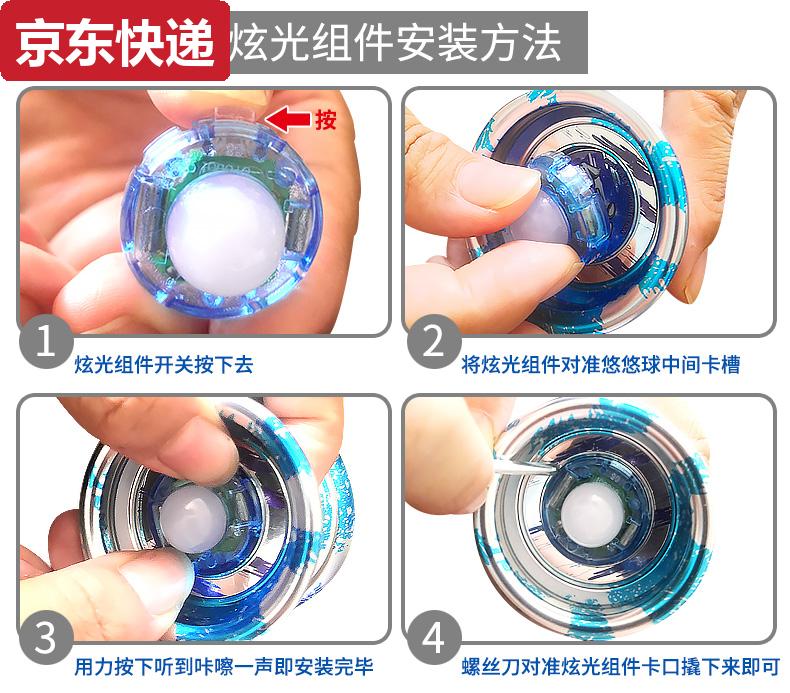 京东快递 炫光组件安装方法

按

1 炫光组件开关按下去

2 将炫光组件对准悠悠球中间卡槽

3 用力按下听到咔嚓一声即安装完毕

4 螺丝刀对准炫光组件卡口撬下来即可