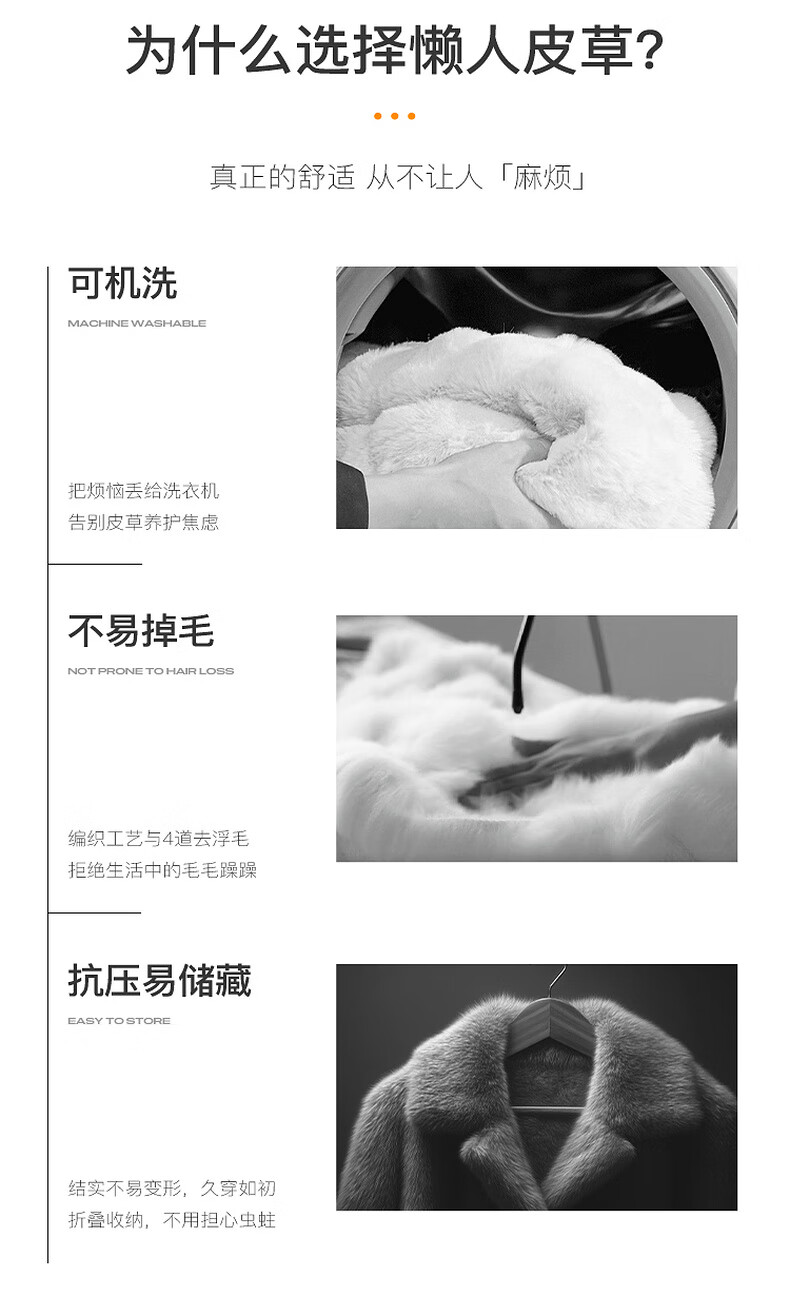 为什么选择懒人皮草?

真正的舒适 从不让人「麻烦」

可机洗

MACHINE WASHABLE

把烦恼丢给洗衣机
告别皮草养护焦虑

不易掉毛

NOT PRONE TO HAIR LOSS

编织工艺与4道去浮毛
拒绝生活中的毛毛躁躁

抗压易储藏

EASY TO STORE

结实不易变形，久穿如初
折叠收纳，不用担心虫蛀