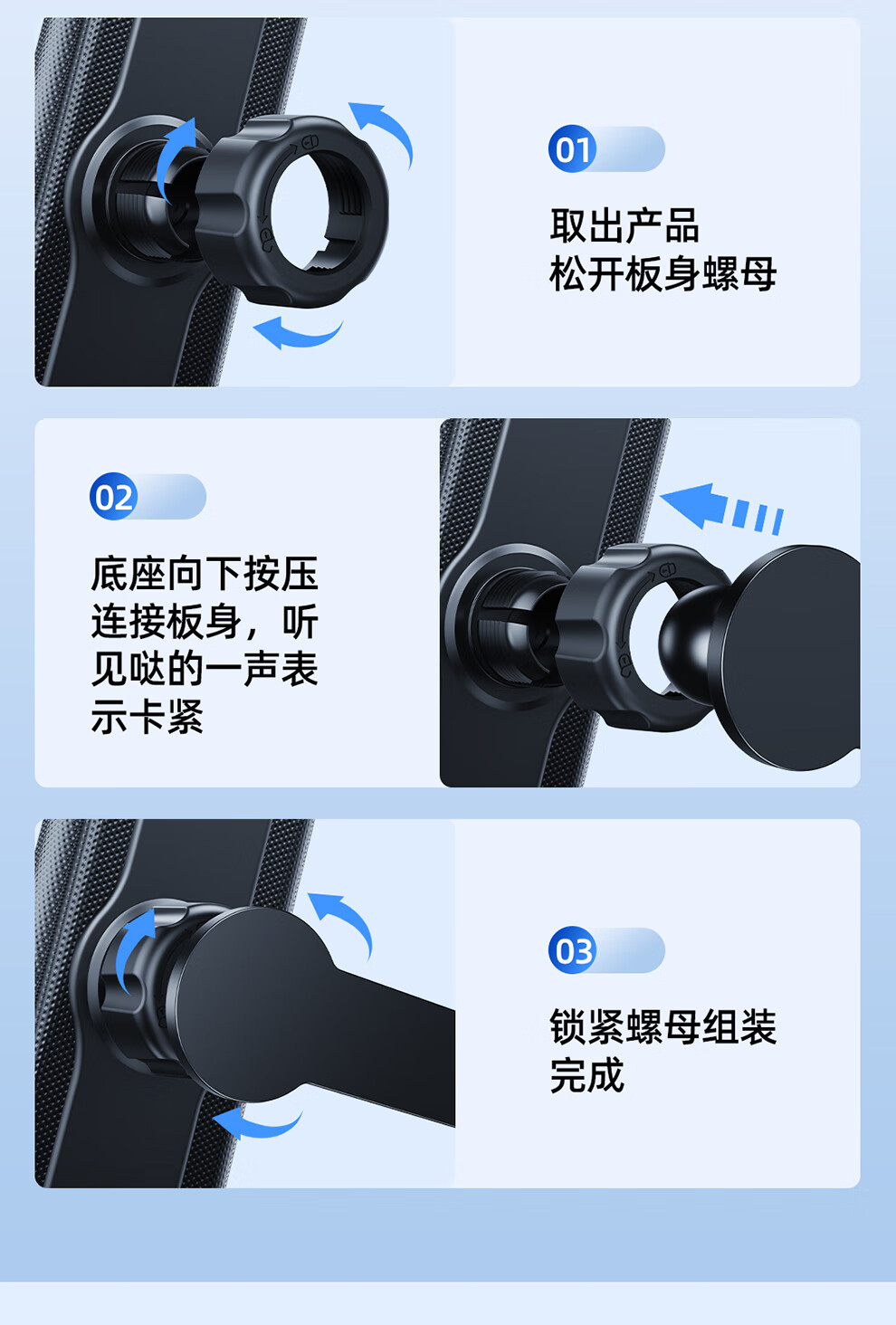 01

取出产品
松开板身螺母

02

底座向下按压连接板身，听见哒的一声表示卡紧

03

锁紧螺母组装完成