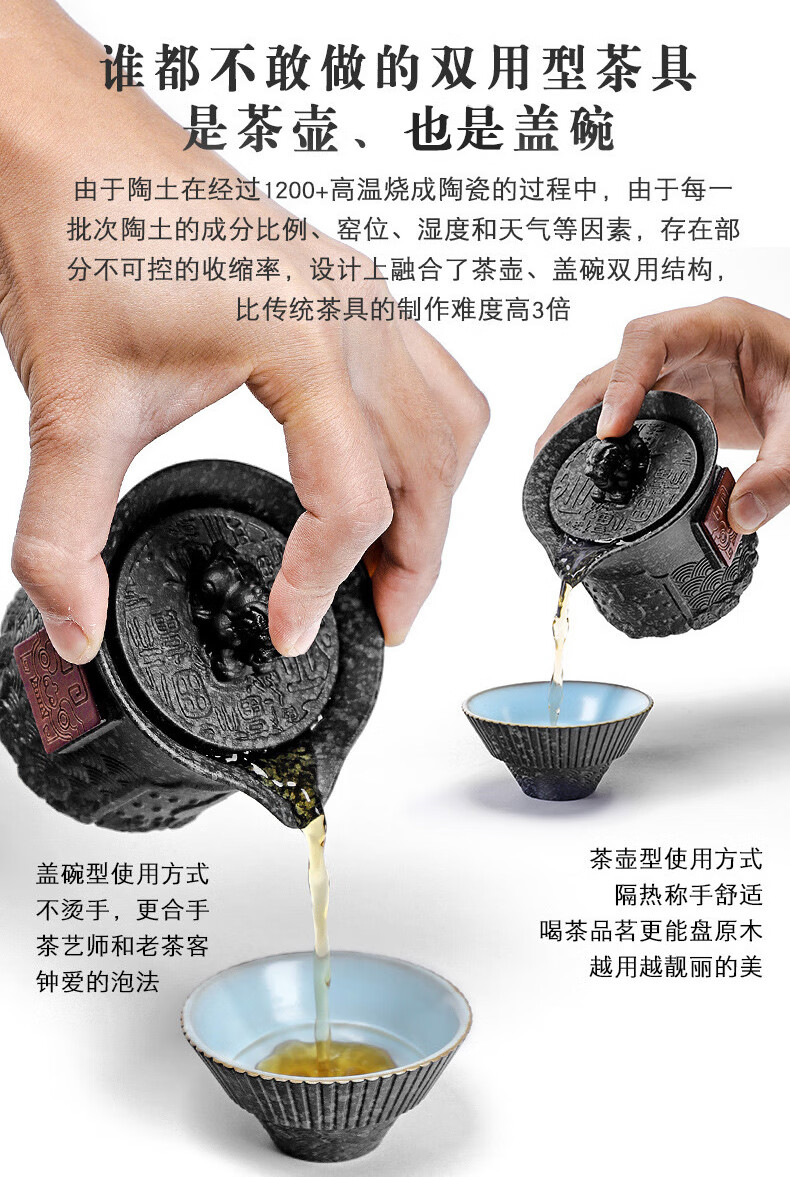 谁都不敢做的双用型茶具
是茶壶、也是盖碗

由于陶土在经过1200+高温烧成陶瓷的过程中，由于每一批次陶土的成分比例、窑位、湿度和天气等因素，存在部分不可控的收缩率，设计上融合了茶壶、盖碗双用结构，比传统茶具的制作难度高3倍

盖碗型使用方式
不烫手，更合手
茶艺师和老茶客
钟爱的泡法

茶壶型使用方式
隔热称手舒适
喝茶品茗更能盘原木
越用越靓丽的美