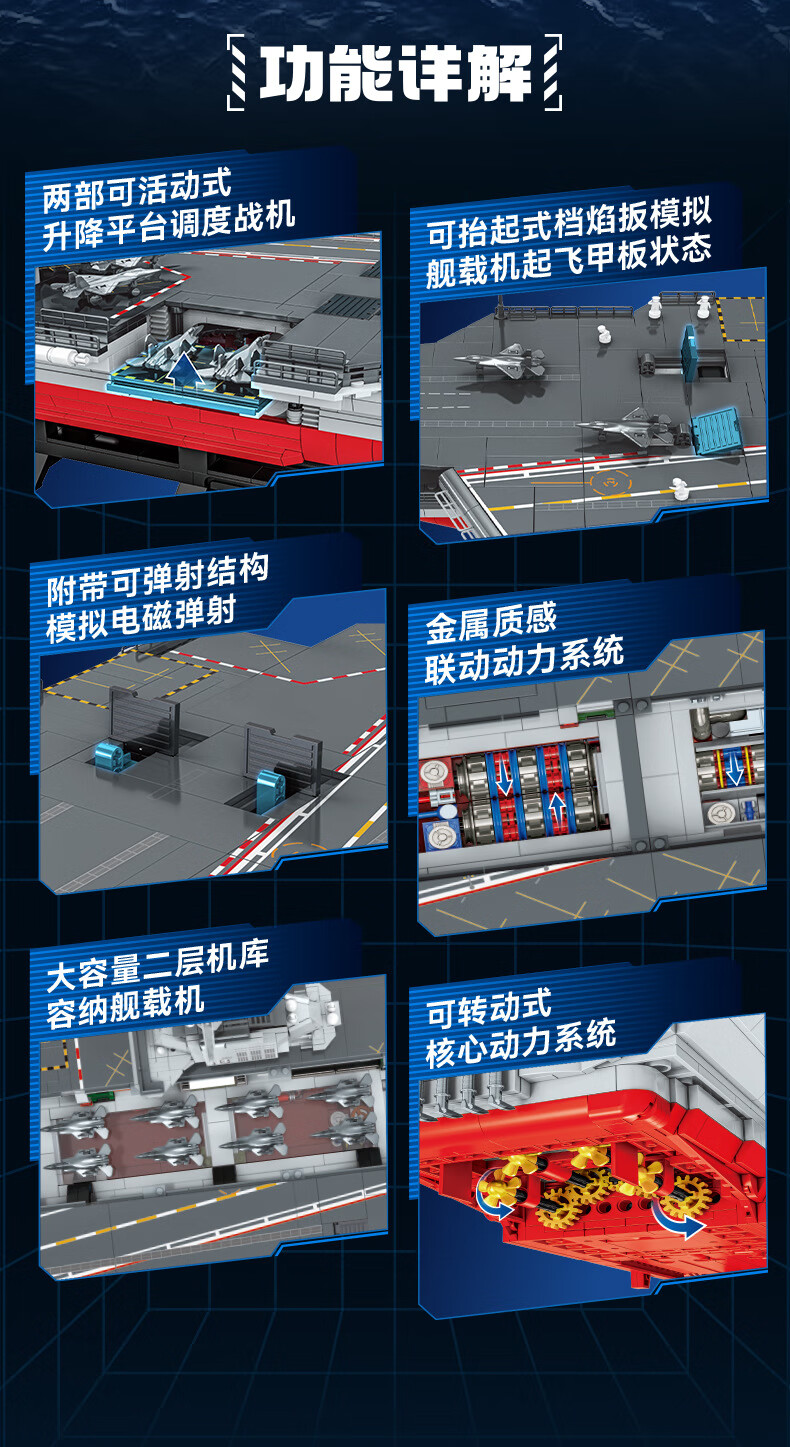 功能详解

两部可活动式
升降平台调度战机

可抬起式档焰扳模拟
舰载机起飞甲板状态

附带可弹射结构
模拟电磁弹射

金属质感
联动动力系统

大容量二层机库
容纳舰载机

可转动式
核心动力系统