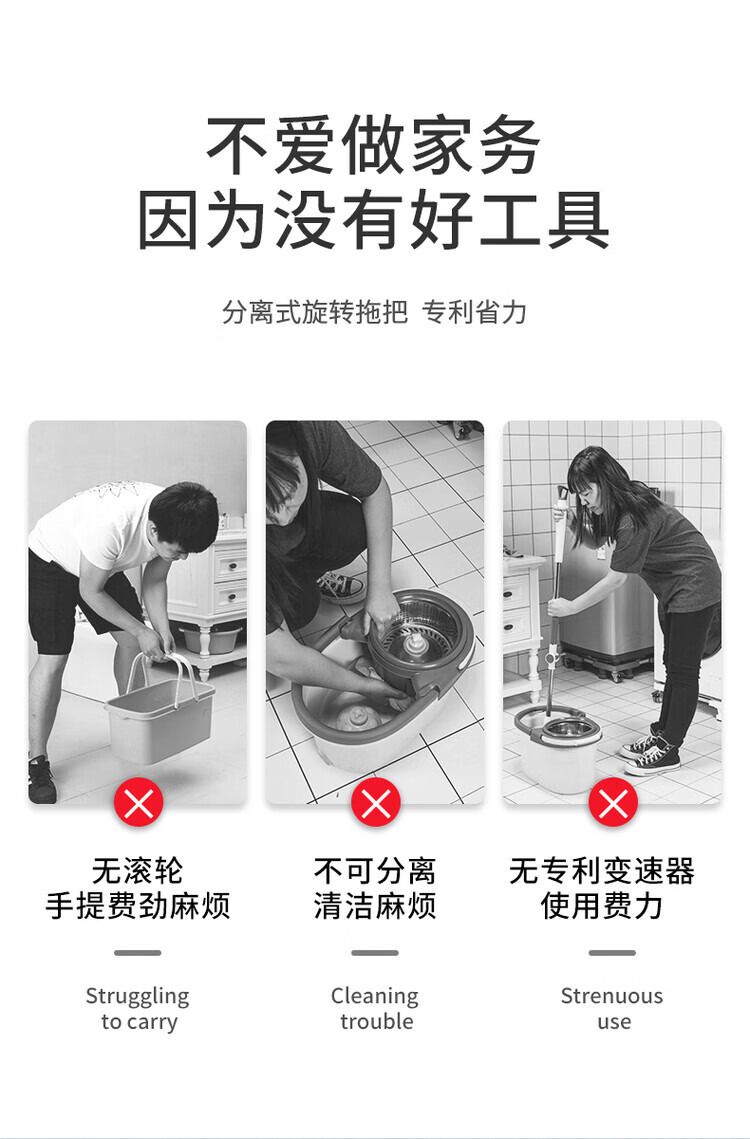 不爱做家务
因为没有好工具

分离式旋转拖把 专利省力

无滚轮
手提费劲麻烦

Struggling to carry

不可分离
清洁麻烦

Cleaning trouble

无专利变速器
使用费力

Strenuous use