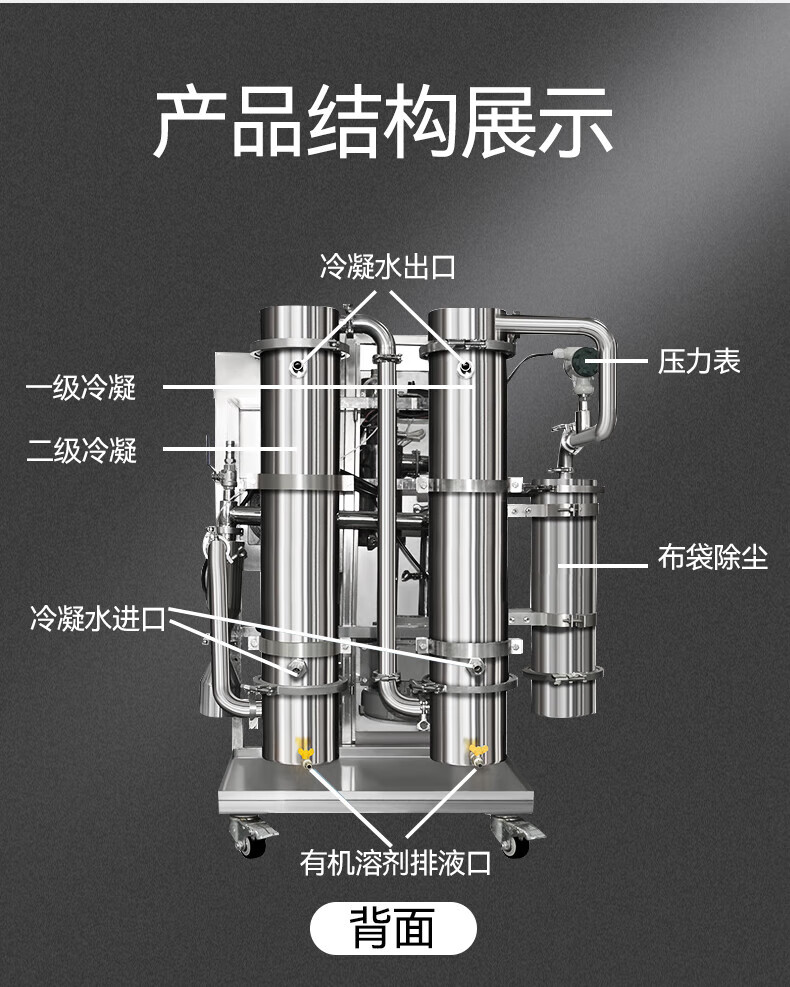 产品结构展示

冷凝水出口

一级冷凝

二级冷凝

压力表

布袋除尘

冷凝水进口

有机溶剂排液口

背面