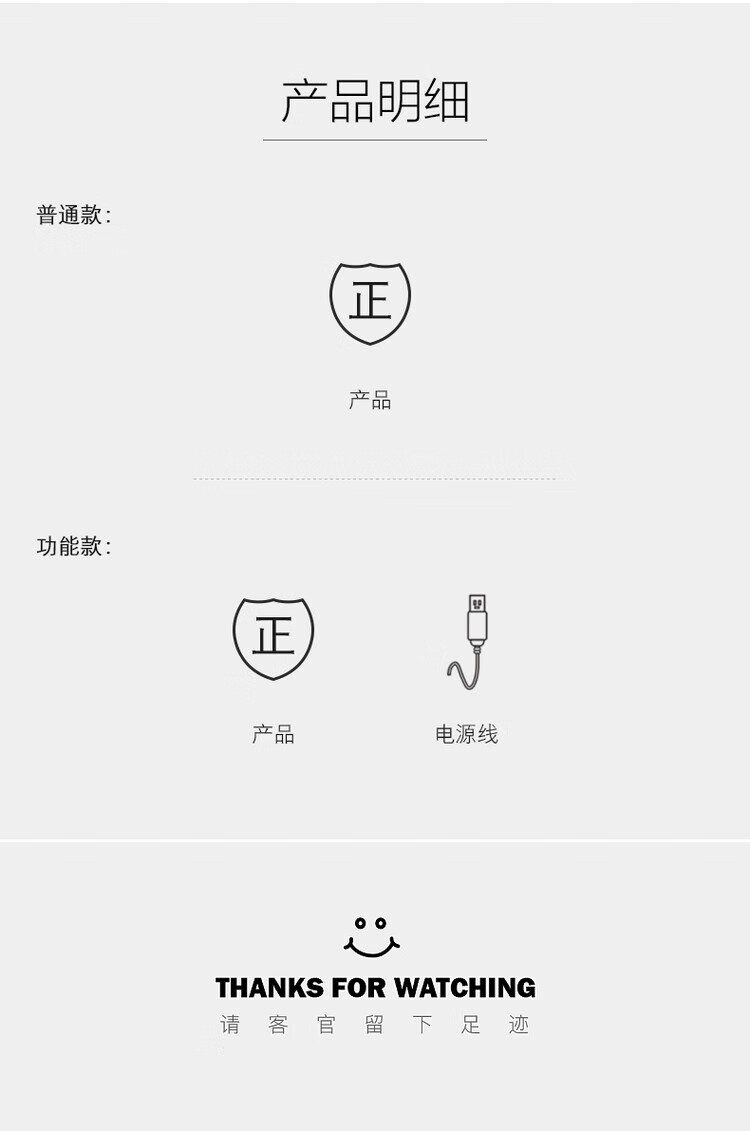 产品明细

普通款:

正

产品

功能款:

正

产品

电源线

THANKS FOR WATCHING
请客官留下足迹