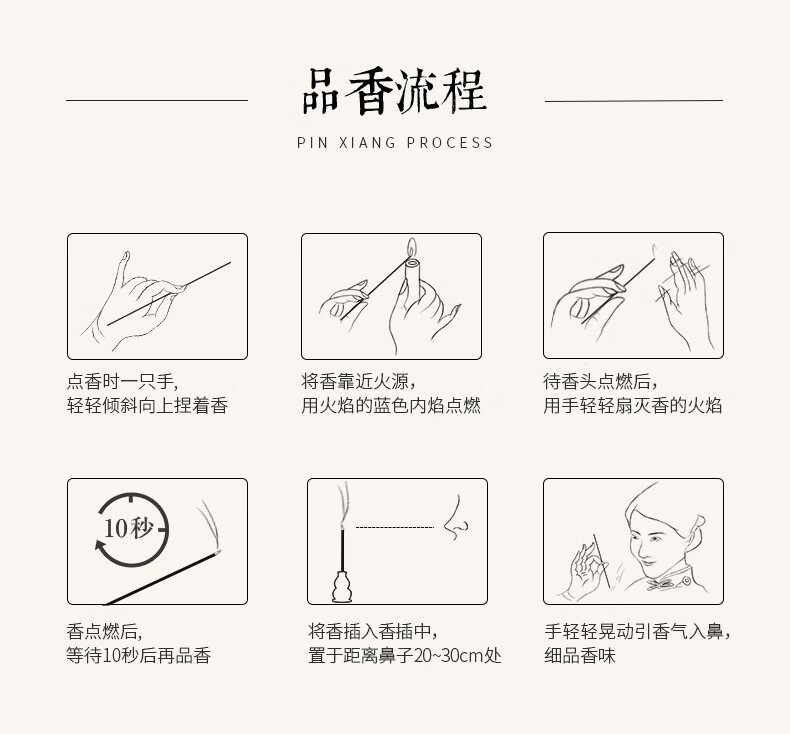 品香流程

PIN XIANG PROCESS

点香时一只手,
轻轻倾斜向上捏着香

将香靠近火源,
用火焰的蓝色内焰点燃

待香头点燃后,
用手轻轻扇灭香的火焰

10秒

香点燃后,
等待10秒后再品香

将香插入香插中,
置于距离鼻子20~30cm处

手轻轻晃动引香气入鼻,
细品香味