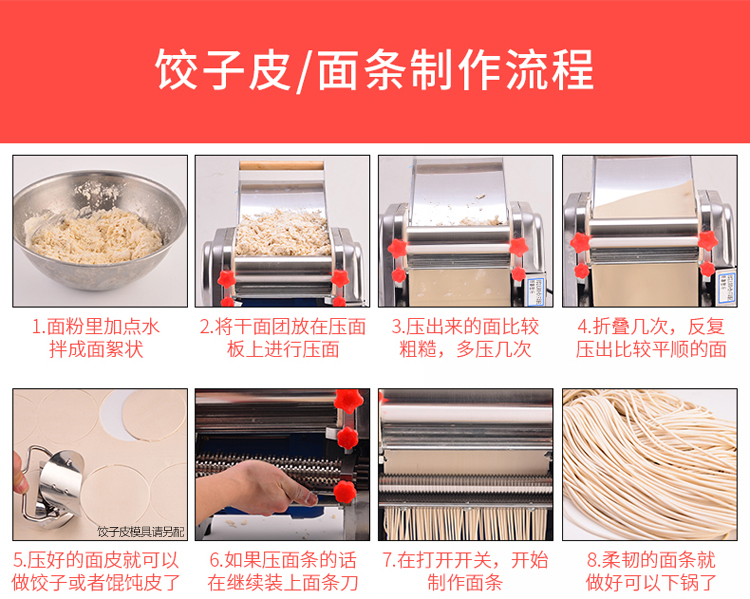 饺子皮/面条制作流程

1.面粉里加点水拌成面絮状

2.将干面团放在压面板上进行压面

3.压出来的面比较粗糙，多压几次

4.折叠几次，反复压出比较平顺的面

饺子皮模具请另配

5.压好的面皮就可以做饺子或者馄饨皮了

6.如果压面条的话在继续装上面条刀

7.在打开开关，开始制作面条

8.柔韧的面条就做好可以下锅了