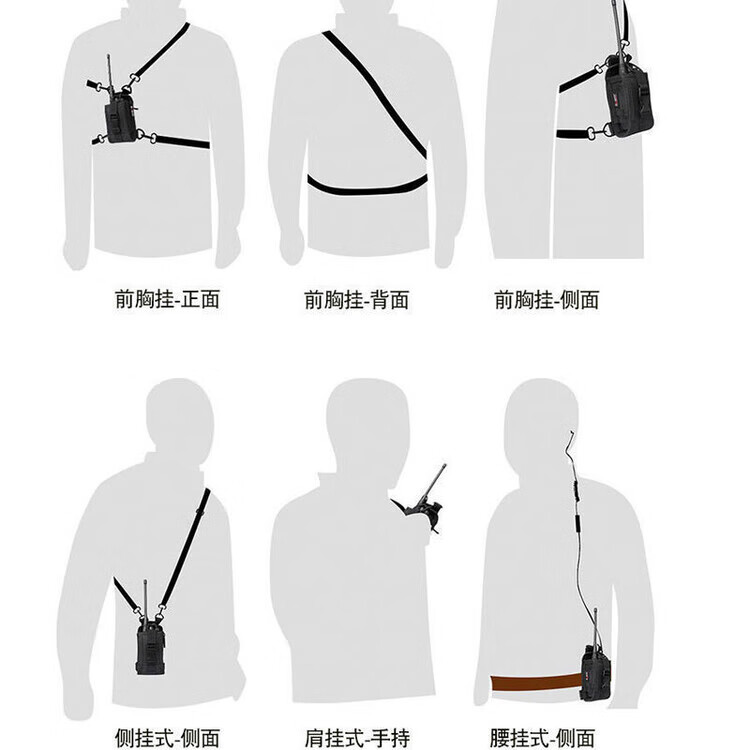 前胸挂-正面

前胸挂-背面

前胸挂-侧面

侧挂式-侧面

肩挂式-手持

腰挂式-侧面