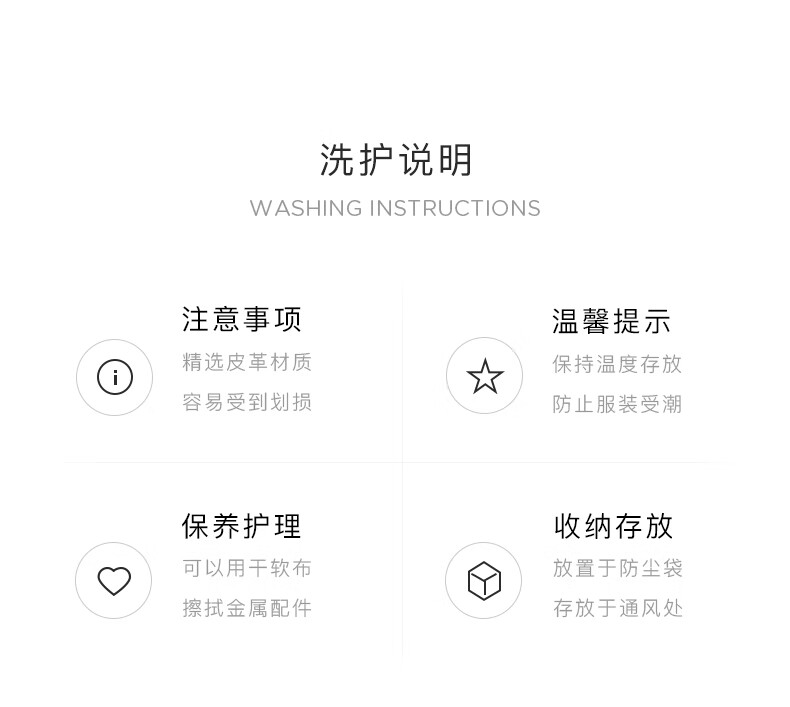 洗护说明
WASHING INSTRUCTIONS

注意事项
精选皮革材质
容易受到划损

温馨提示
保持温度存放
防止服装受潮

保养护理
可以用干软布
擦拭金属配件

收纳存放
放置于防尘袋
存放于通风处