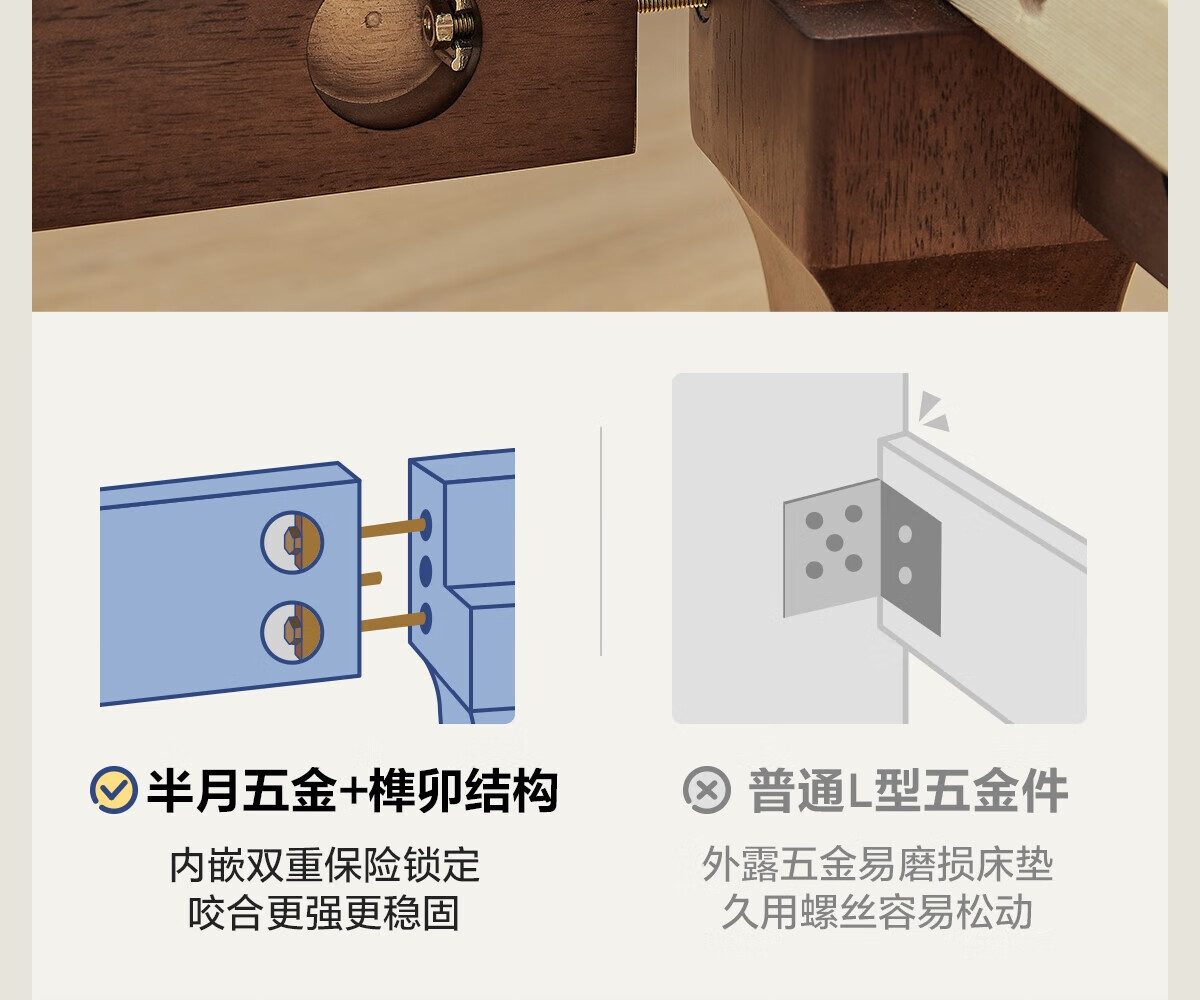 半月五金+榫卯结构

内嵌双重保险锁定
咬合更强更稳固

普通L型五金件

外露五金易磨损床垫
久用螺丝容易松动