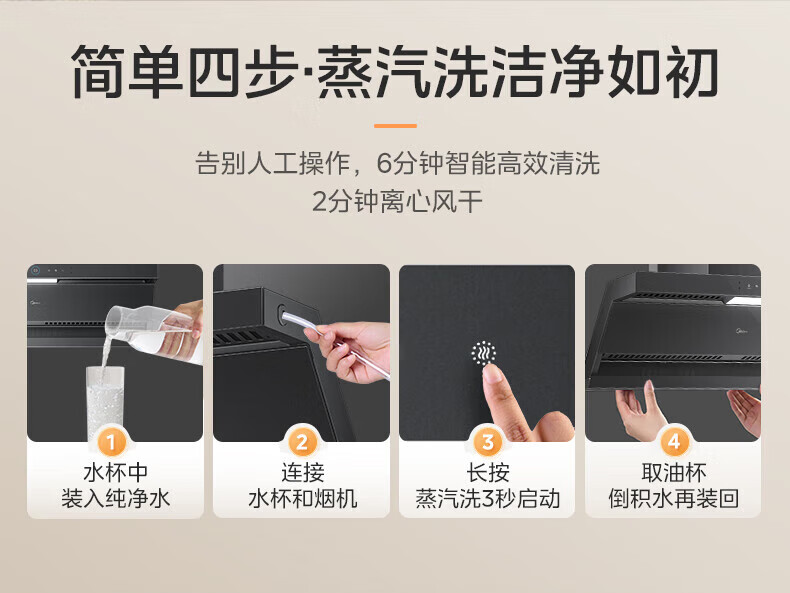 简单四步·蒸汽洗洁净如初

告别人工操作，6分钟智能高效清洗
2分钟离心风干

1
水杯中
装入纯净水

2
连接
水杯和烟机

3
长按
蒸汽洗3秒启动

4
取油杯
倒积水再装回