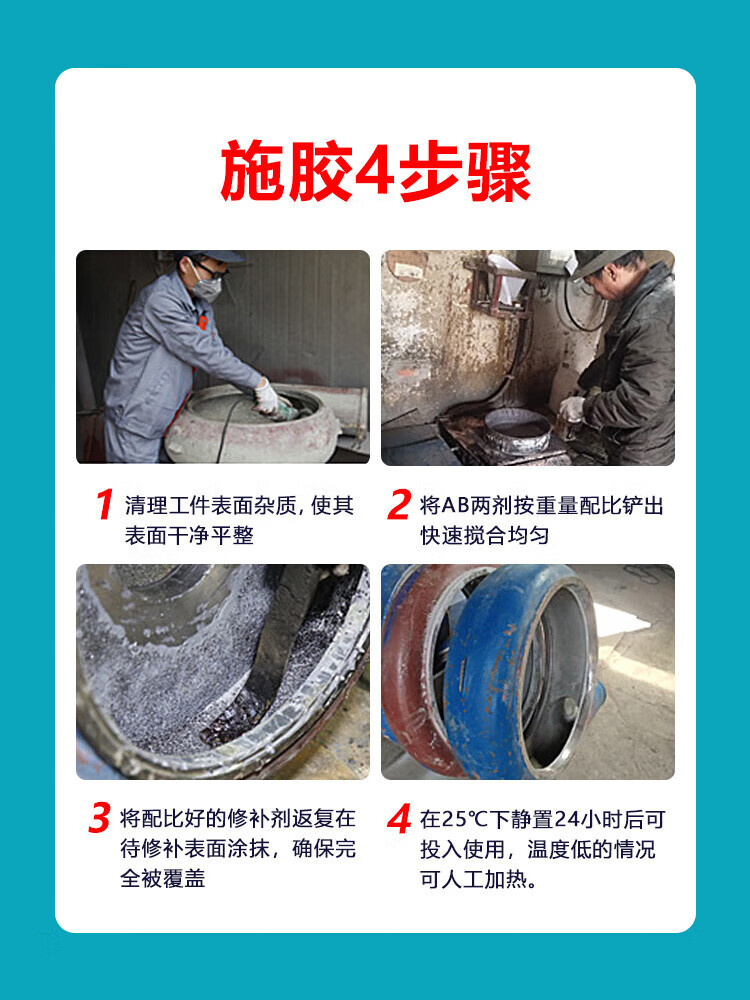 施胶4步骤

1 清理工件表面杂质，使其表面干净平整

2 将AB两剂按重量配比铲出快速搅合均匀

3 将配比好的修补剂返复在待修补表面涂抹，确保完全被覆盖

4 在25℃下静置24小时后可投入使用，温度低的情况可人工加热。