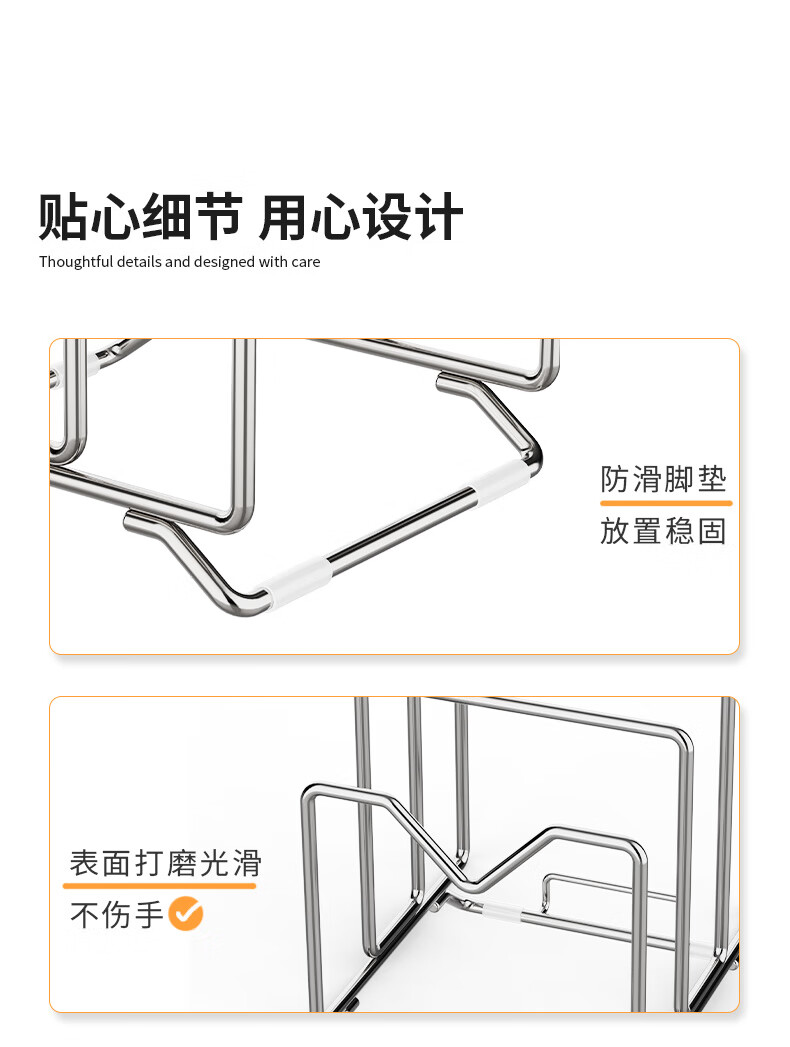 贴心细节 用心设计
Thoughtful details and designed with care

防滑脚垫
放置稳固

表面打磨光滑
不伤手