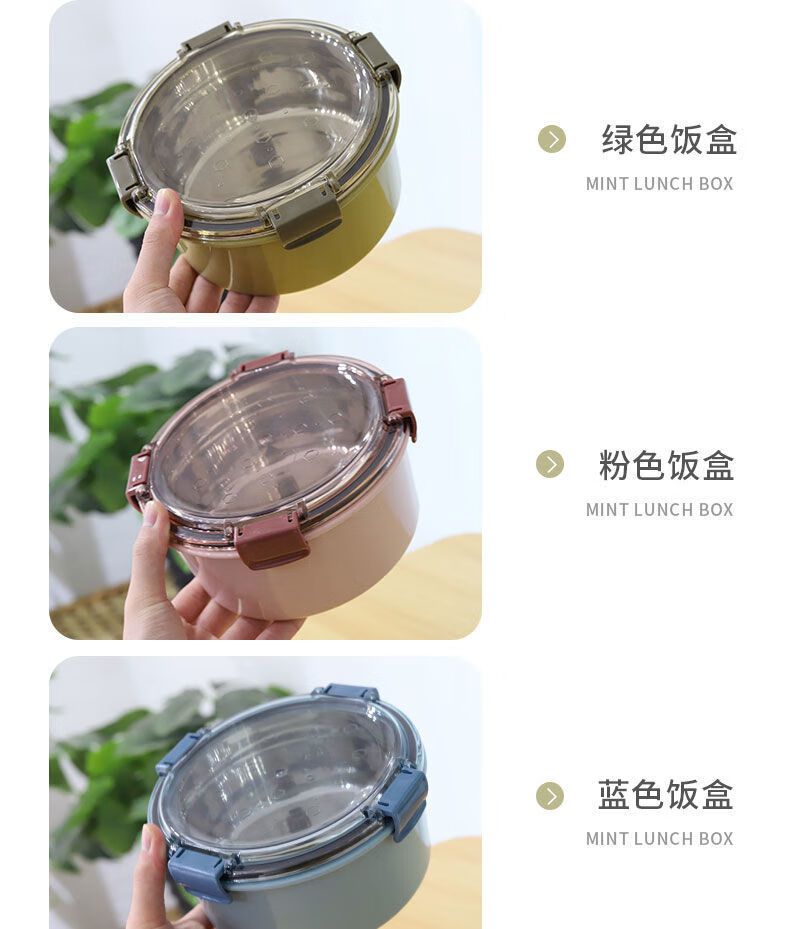 绿色饭盒
MINT LUNCH BOX

粉色饭盒
MINT LUNCH BOX

蓝色饭盒
MINT LUNCH BOX