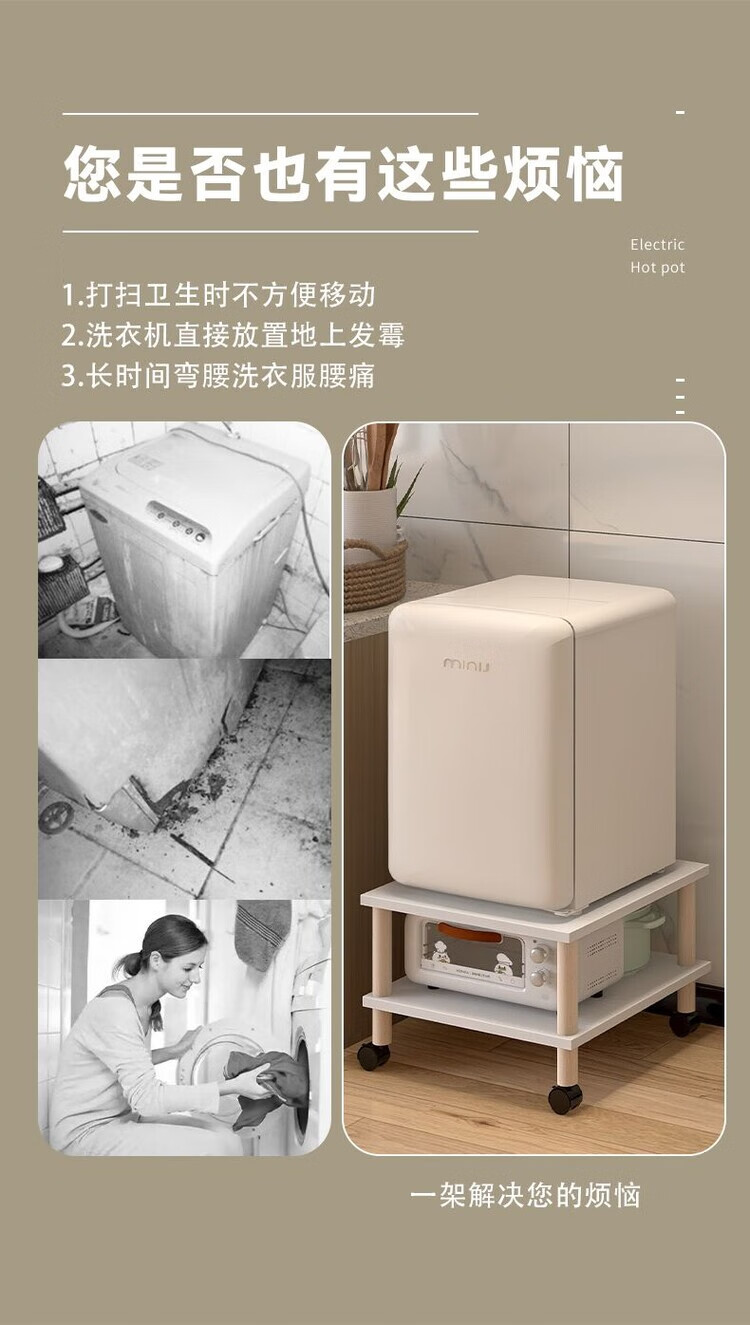 您是否也有这些烦恼

Electric
Hot pot

1.打扫卫生时不方便移动
2.洗衣机直接放置地上发霉
3.长时间弯腰洗衣服腰痛

minij

一架解决您的烦恼