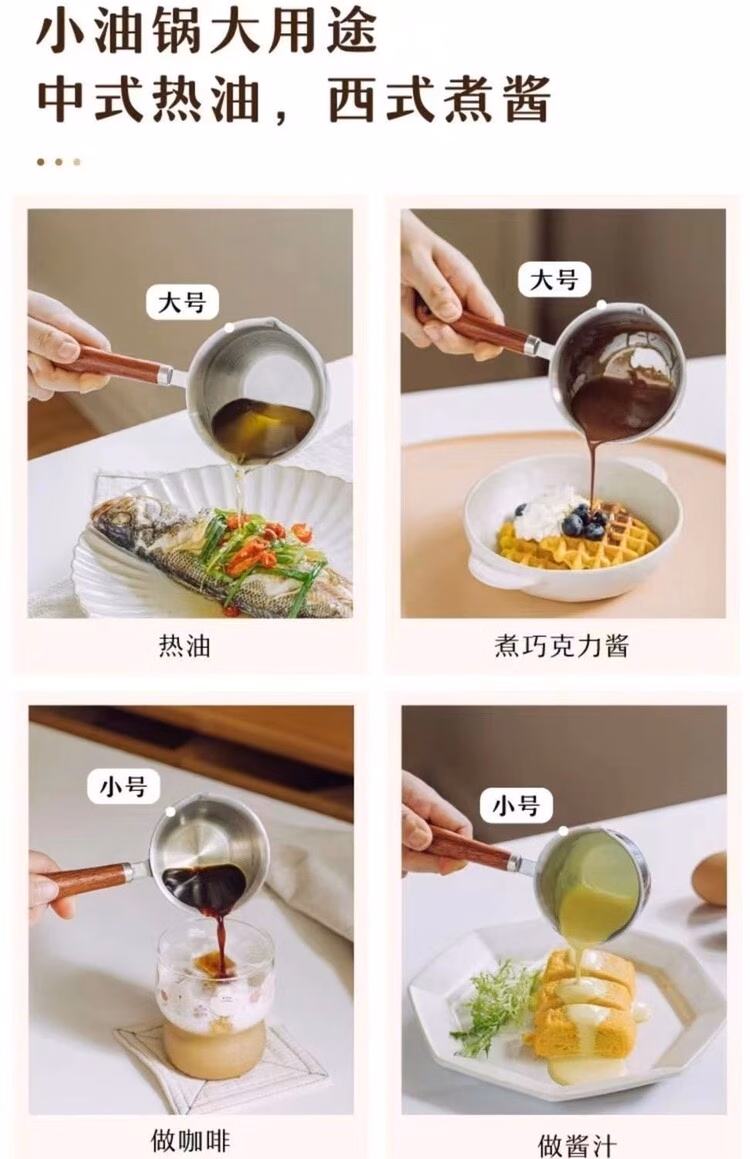 小油锅大用途
中式热油，西式煮酱

大号

热油

大号

煮巧克力酱

小号

做咖啡

小号

做酱汁