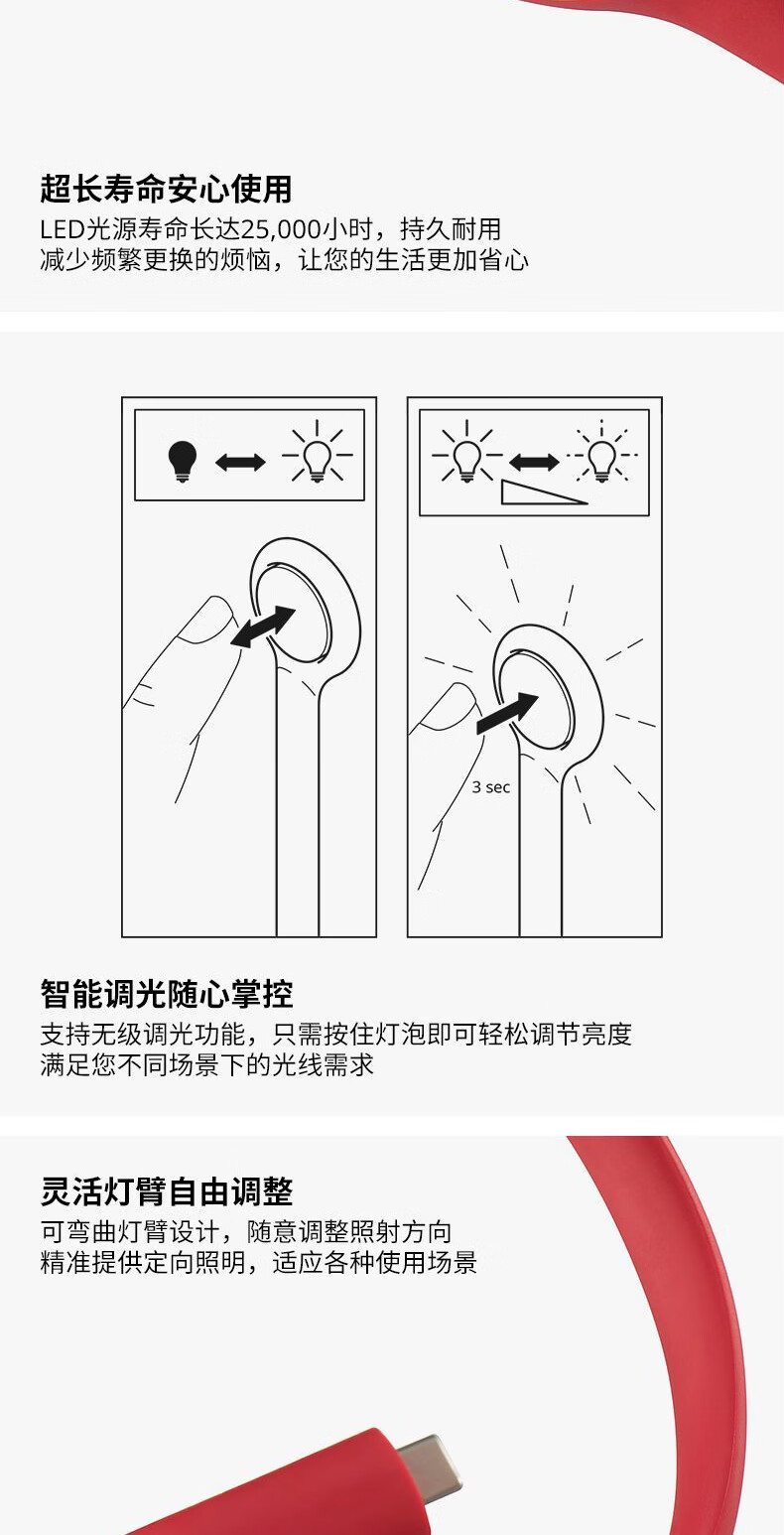 超长寿命安心使用
LED光源寿命长达25,000小时，持久耐用
减少频繁更换的烦恼，让您的生活更加省心

3 sec

智能调光随心掌控
支持无级调光功能，只需按住灯泡即可轻松调节亮度
满足您不同场景下的光线需求

灵活灯臂自由调整
可弯曲灯臂设计，随意调整照射方向
精准提供定向照明，适应各种使用场景