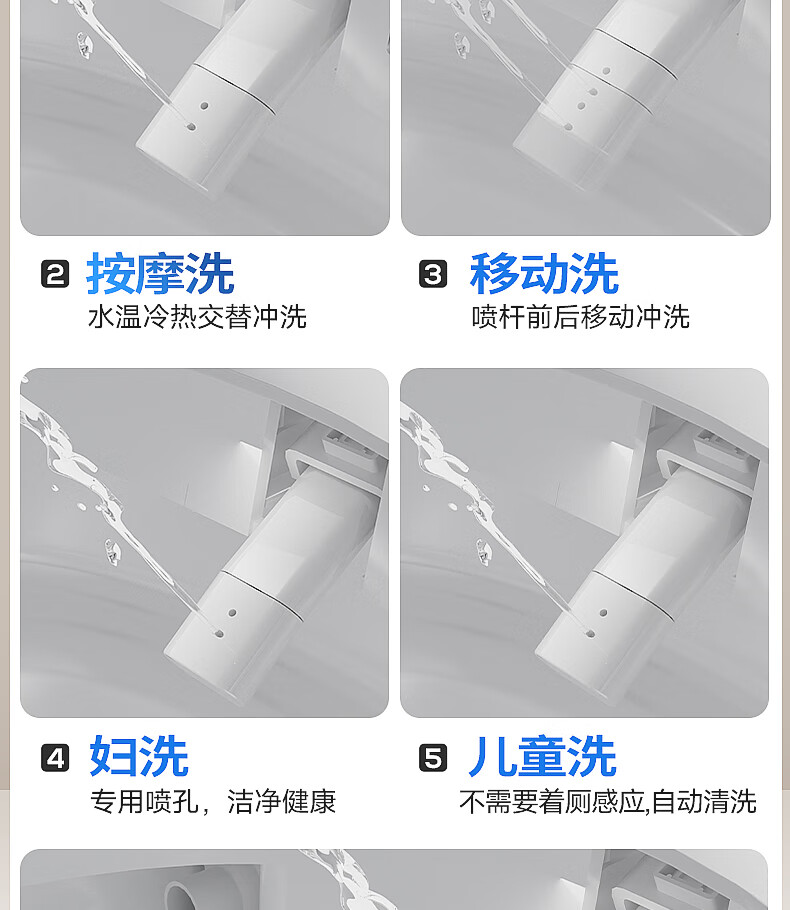 2 按摩洗
水温冷热交替冲洗

3 移动洗
喷杆前后移动冲洗

4 妇洗
专用喷孔，洁净健康

5 儿童洗
不需要着厕感应,自动清洗