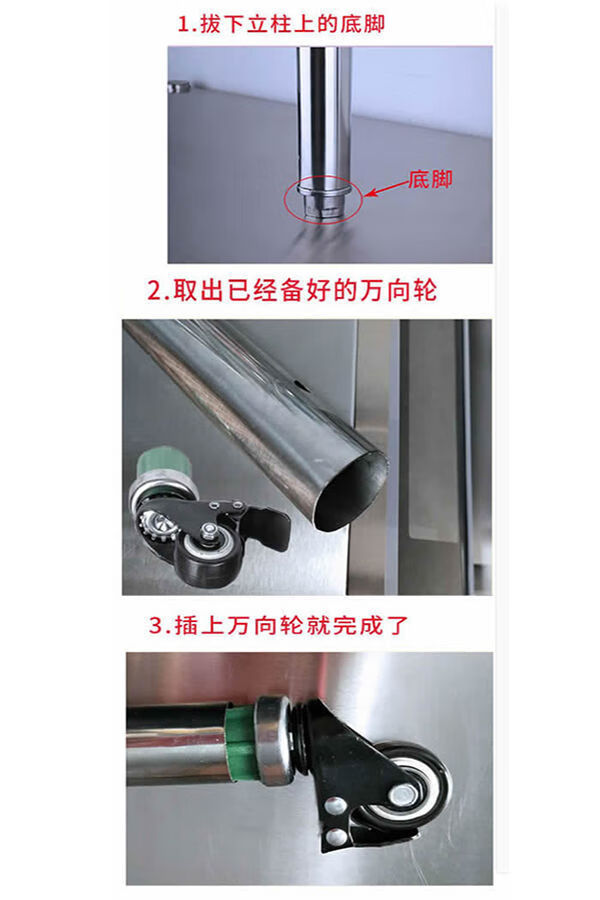 1.拔下立柱上的底脚

底脚

2.取出已经备好的万向轮

3.插上万向轮就完成了