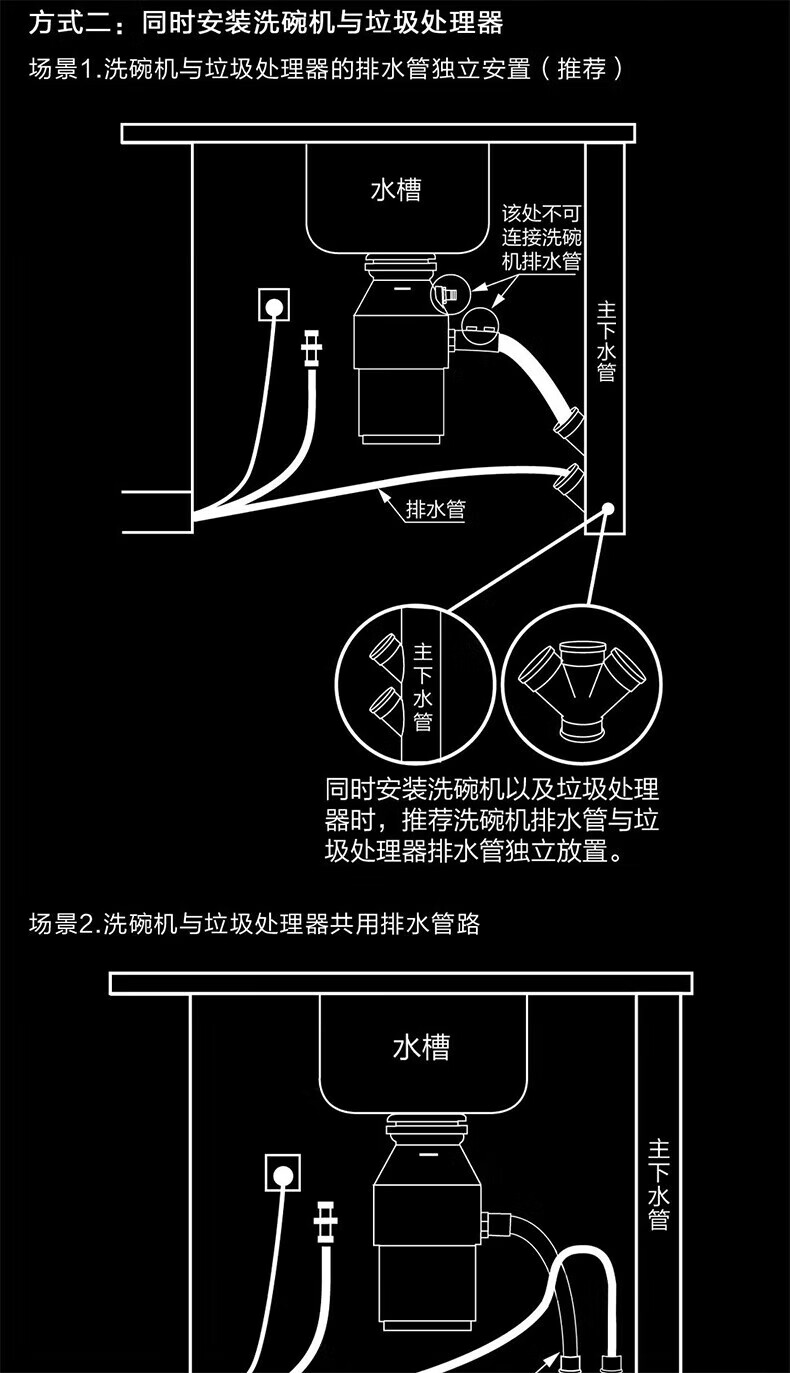 方式二：同时安装洗碗机与垃圾处理器

场景1.洗碗机与垃圾处理器的排水管独立安置（推荐）

水槽

该处不可连接洗碗机排水管

主下水管

排水管

主下水管

同时安装洗碗机以及垃圾处理器时，推荐洗碗机排水管与垃圾处理器排水管独立放置。

场景2.洗碗机与垃圾处理器共用排水管路

水槽

主下水管