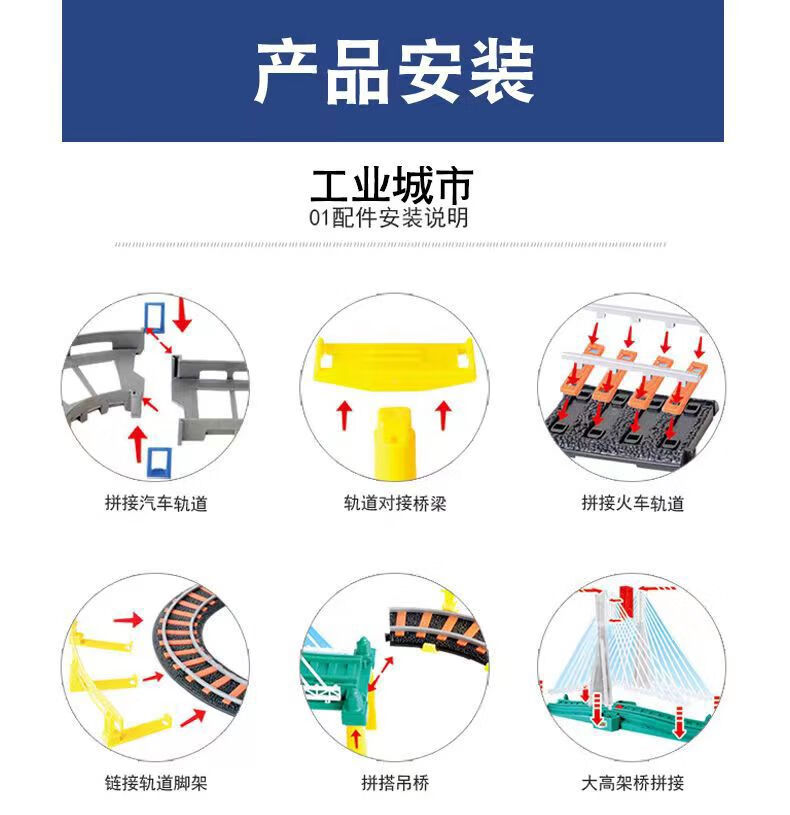 产品安装

工业城市
01配件安装说明

拼接汽车轨道

轨道对接桥梁

拼接火车轨道

链接轨道脚架

拼搭吊桥

大高架桥拼接