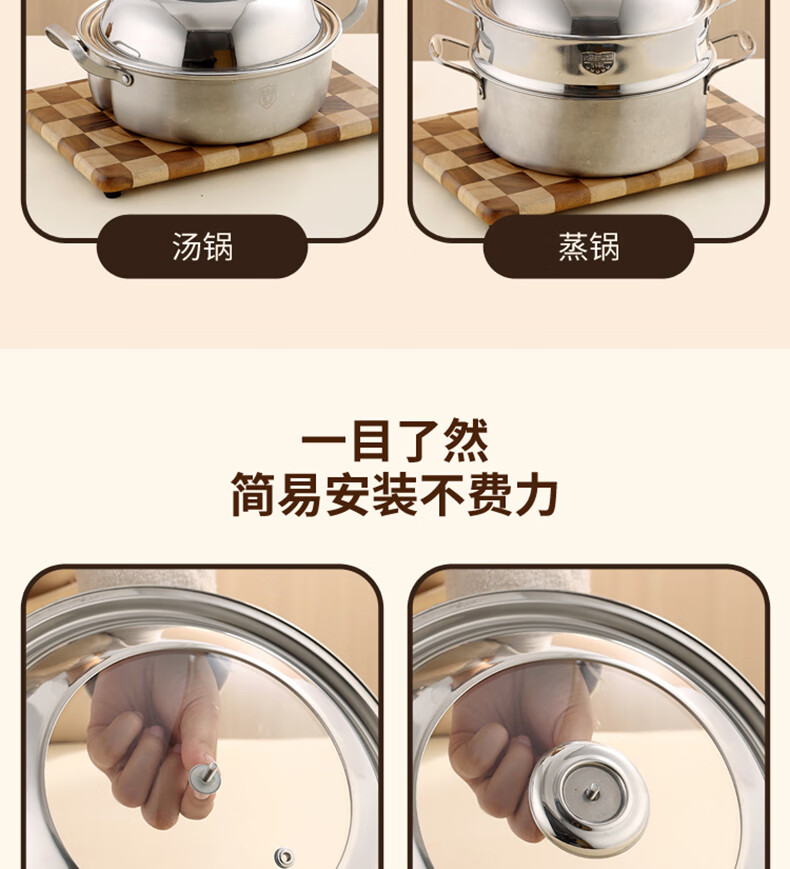 汤锅

蒸锅

一目了然
简易安装不费力