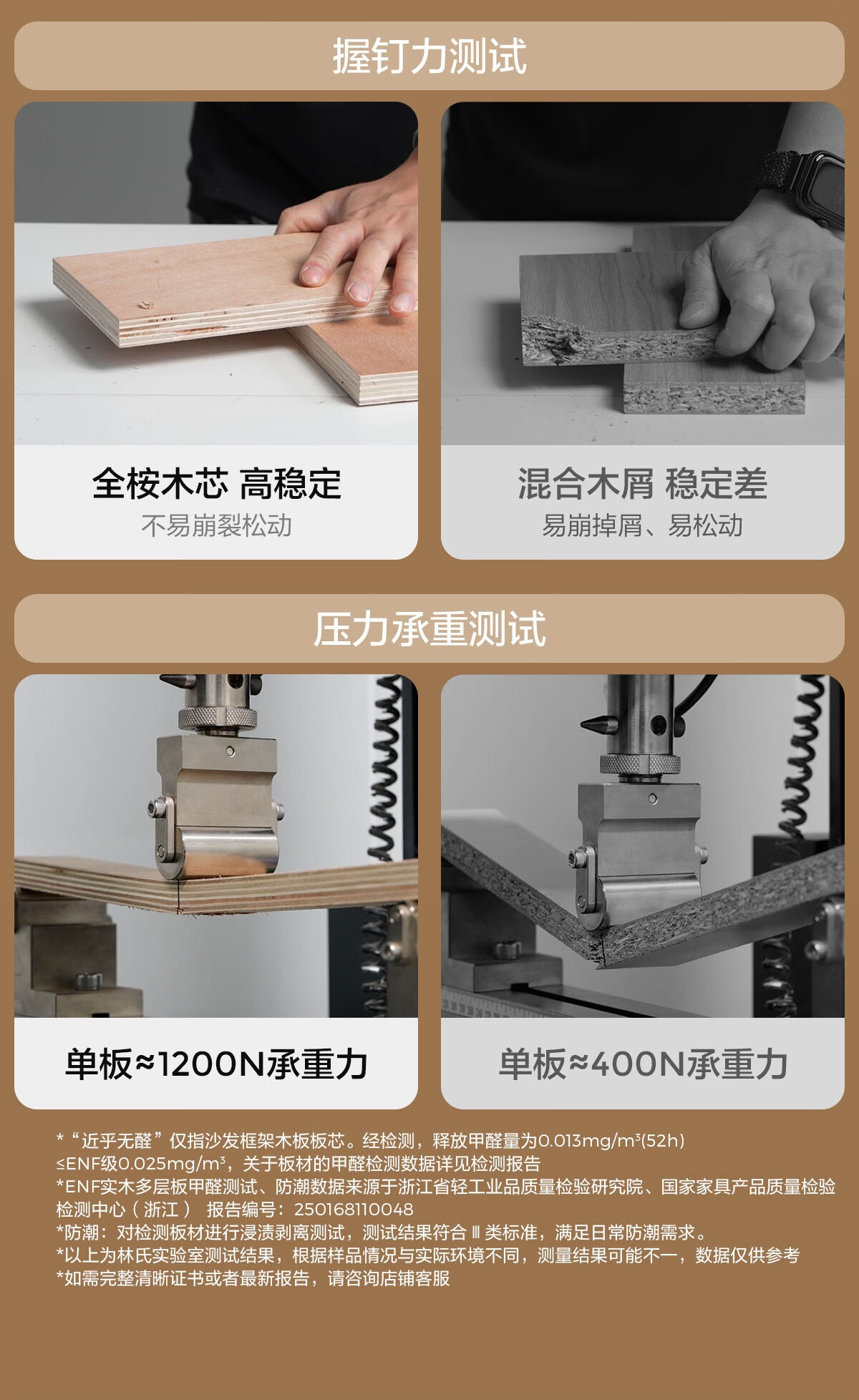 握钉力测试

全桉木芯 高稳定
不易崩裂松动

混合木屑 稳定差
易崩掉屑、易松动

压力承重测试

单板≈1200N承重力

单板≈400N承重力

*“近乎无醛”仅指沙发框架木板板芯。经检测，释放甲醛量为0.013mg/m³(52h) ≤ENF级0.025mg/m³，关于板材的甲醛检测数据详见检测报告
*ENF实木多层板甲醛测试、防潮数据来源于浙江省轻工业品质量检验研究院、国家家具产品质量检验检测中心（浙江） 报告编号：250168110048
*防潮：对检测板材进行浸渍剥离测试，测试结果符合 Ⅱ 类标准，满足日常防潮需求。
*以上为林氏实验室测试结果，根据样品情况与实际环境不同，测量结果可能不一，数据仅供参考
*如需完整清晰证书或者最新报告，请咨询店铺客服