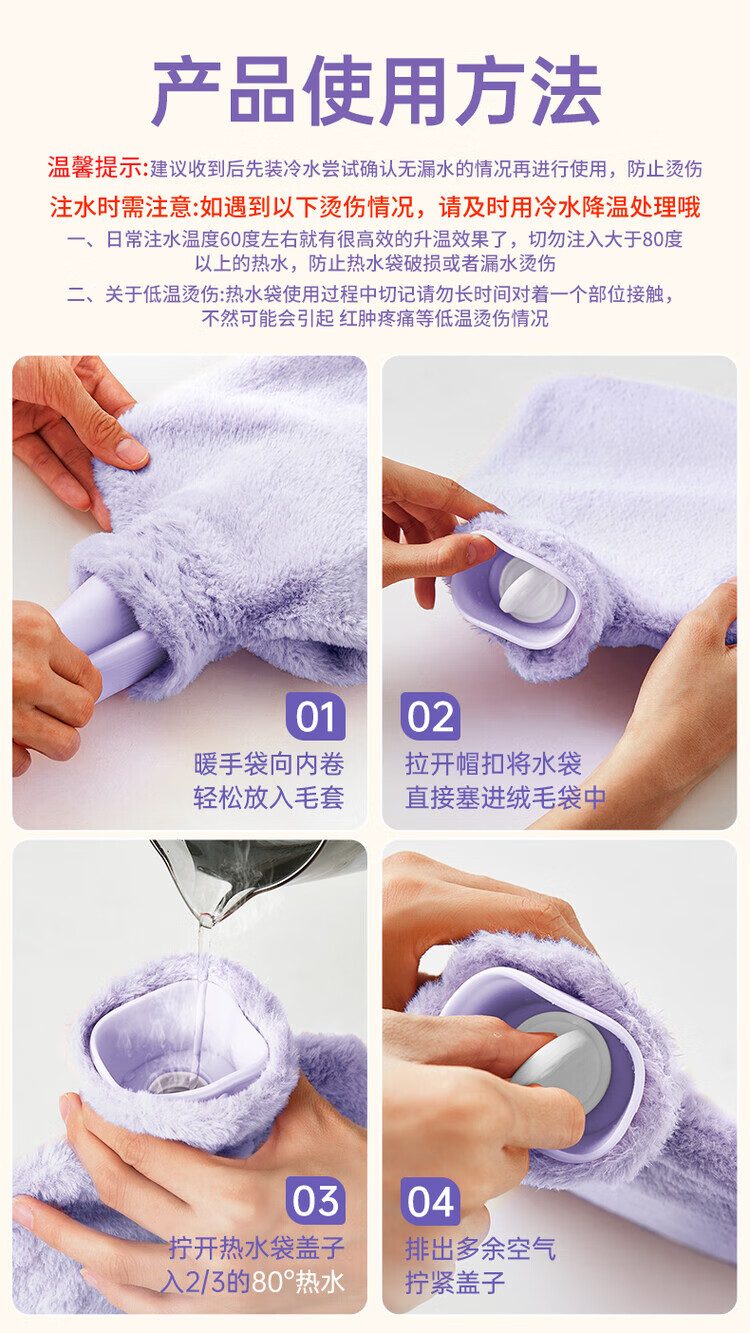 产品使用方法

温馨提示:建议收到后先装冷水尝试确认无漏水的情况再进行使用，防止烫伤

注水时需注意:如遇到以下烫伤情况，请及时用冷水降温处理哦

一、日常注水温度60度左右就有很高效的升温效果了，切勿注入大于80度以上的热水，防止热水袋破损或者漏水烫伤

二、关于低温烫伤:热水袋使用过程中切记请勿长时间对着一个部位接触，不然可能会引起 红肿疼痛等低温烫伤情况

01
暖手袋向内卷
轻松放入毛套

02
拉开帽扣将水袋
直接塞进绒毛袋中

03
拧开热水袋盖子
入2/3的80°热水

04
排出多余空气
拧紧盖子