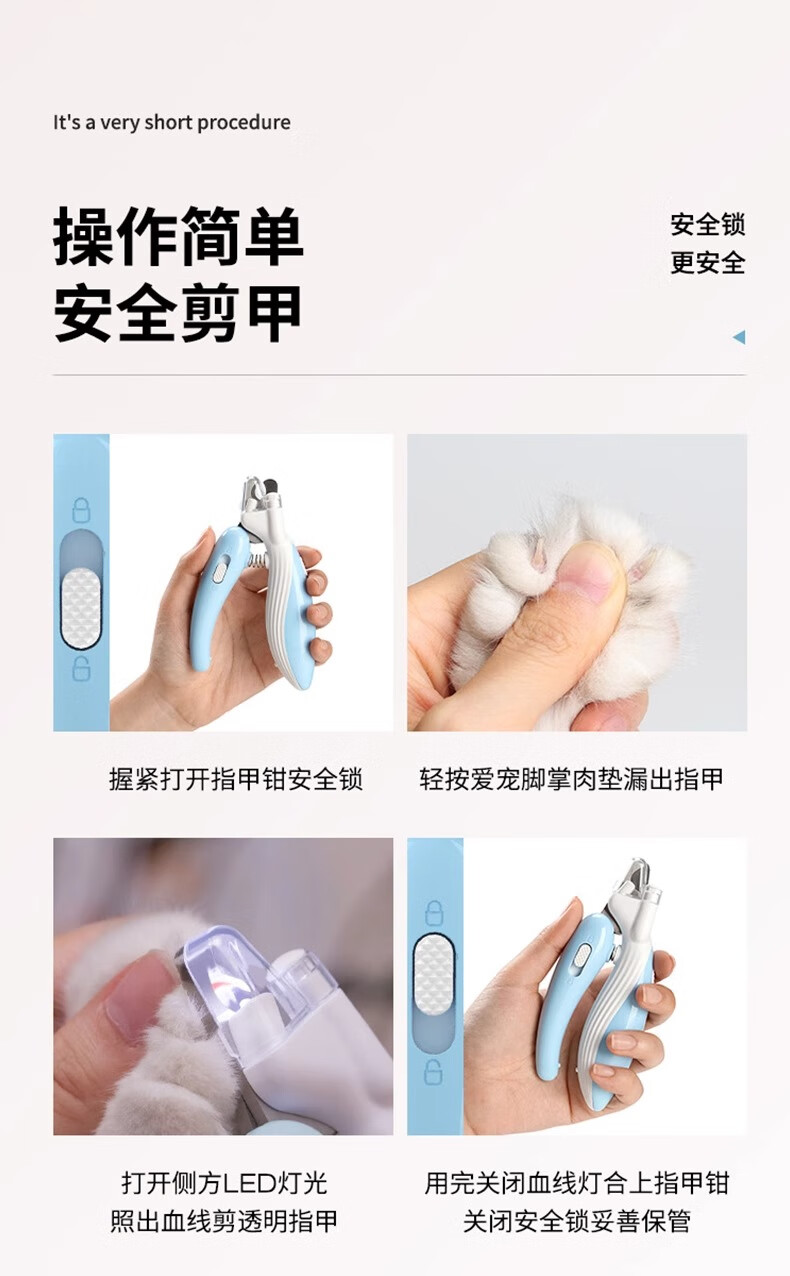 It's a very short procedure

操作简单
安全剪甲

安全锁
更安全

握紧打开指甲钳安全锁

轻按爱宠脚掌肉垫漏出指甲

打开侧方LED灯光
照出血线剪透明指甲

用完关闭血线灯合上指甲钳
关闭安全锁妥善保管