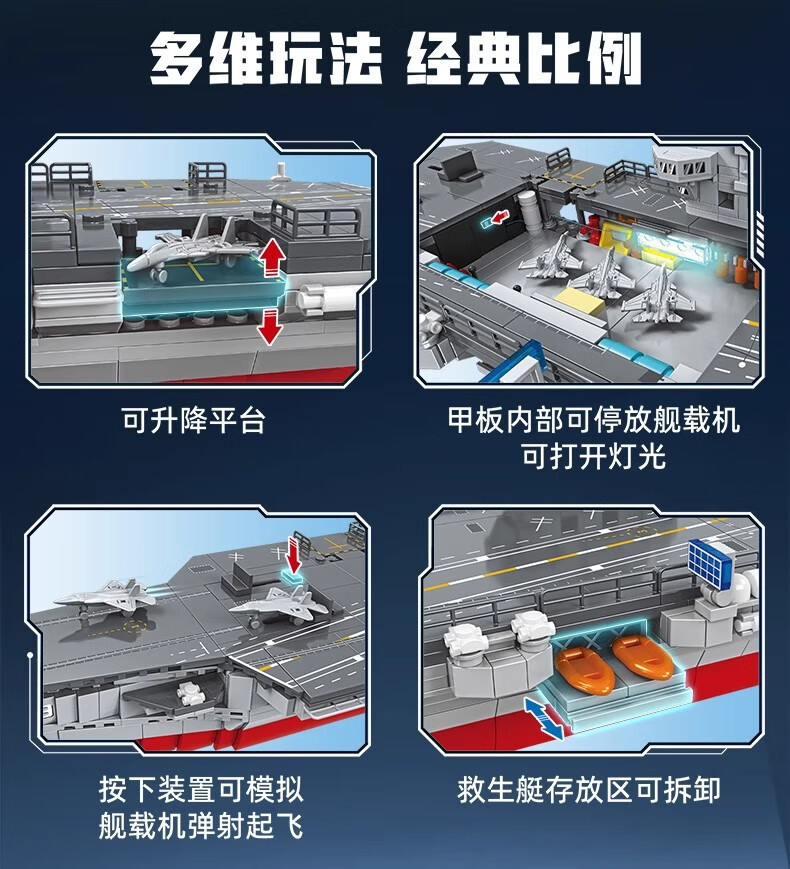 多维玩法 经典比例

可升降平台

甲板内部可停放舰载机
可打开灯光

按下装置可模拟
舰载机弹射起飞

救生艇存放区可拆卸