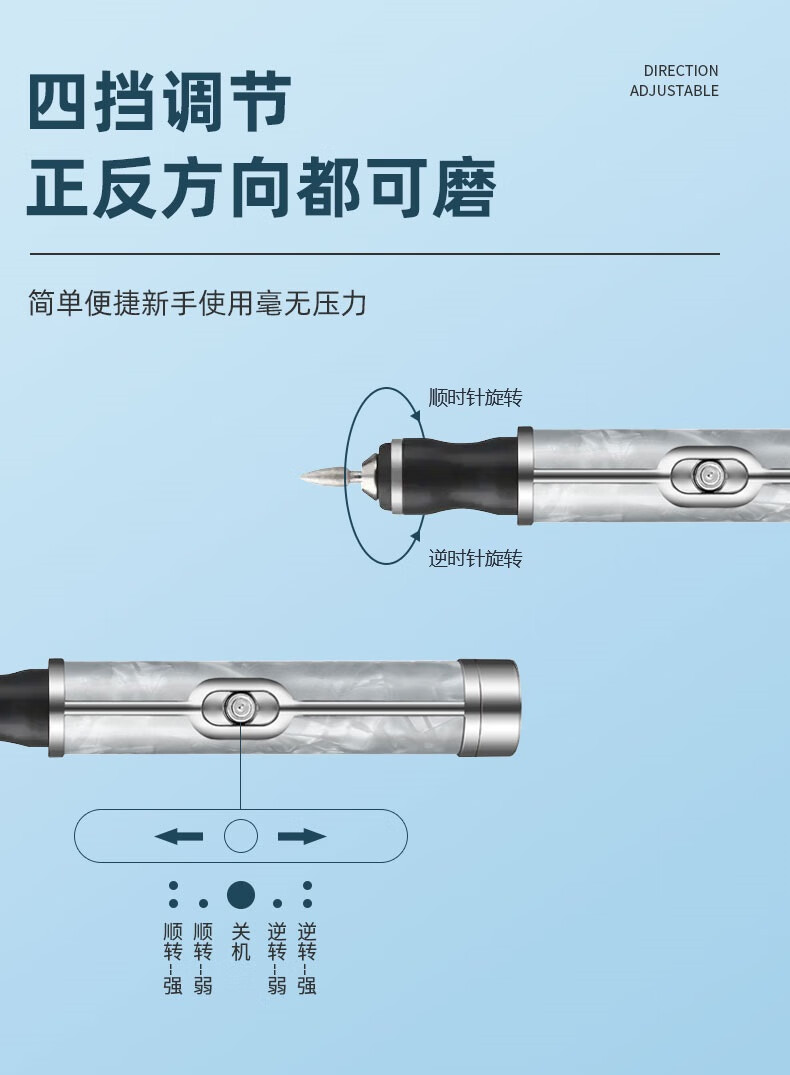 四挡调节
正反方向都可磨

DIRECTION
ADJUSTABLE

简单便捷新手使用毫无压力

顺时针旋转

逆时针旋转

顺转-强 顺转-弱 关机 逆转-弱 逆转-强