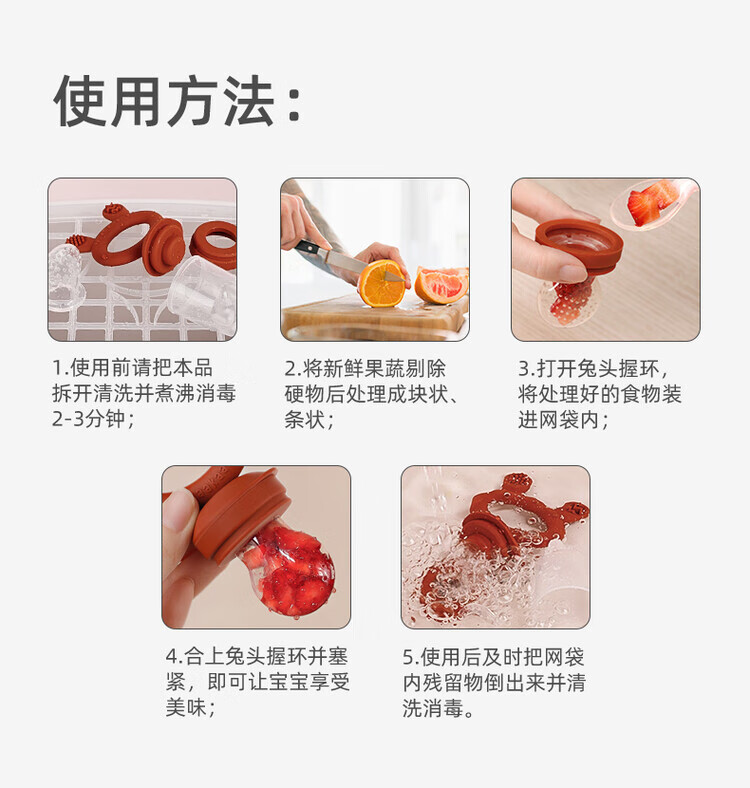 使用方法：

1.使用前请把本品拆开清洗并煮沸消毒2-3分钟；

2.将新鲜果蔬剔除硬物后处理成块状、条状；

3.打开兔头握环，将处理好的食物装进网袋内；

4.合上兔头握环并塞紧，即可让宝宝享受美味；

5.使用后及时把网袋内残留物倒出来并清洗消毒。