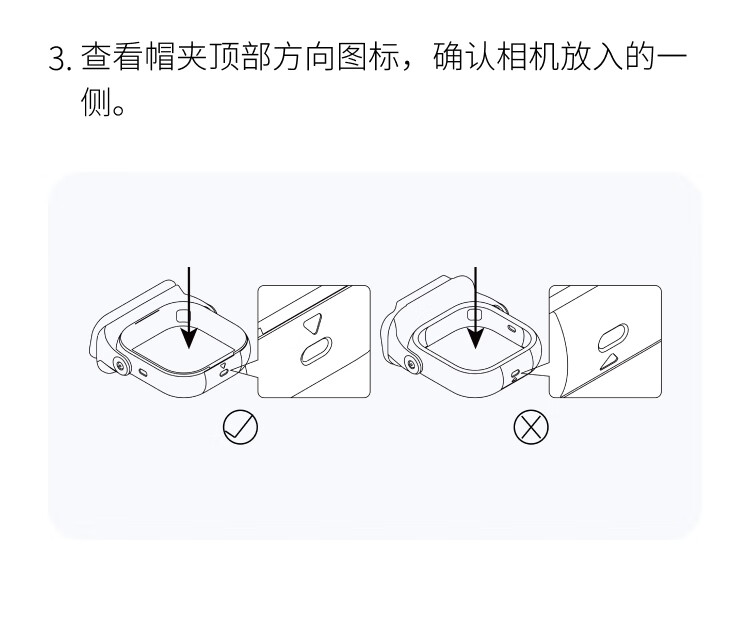 3. 查看帽夹顶部方向图标，确认相机放入的一侧。