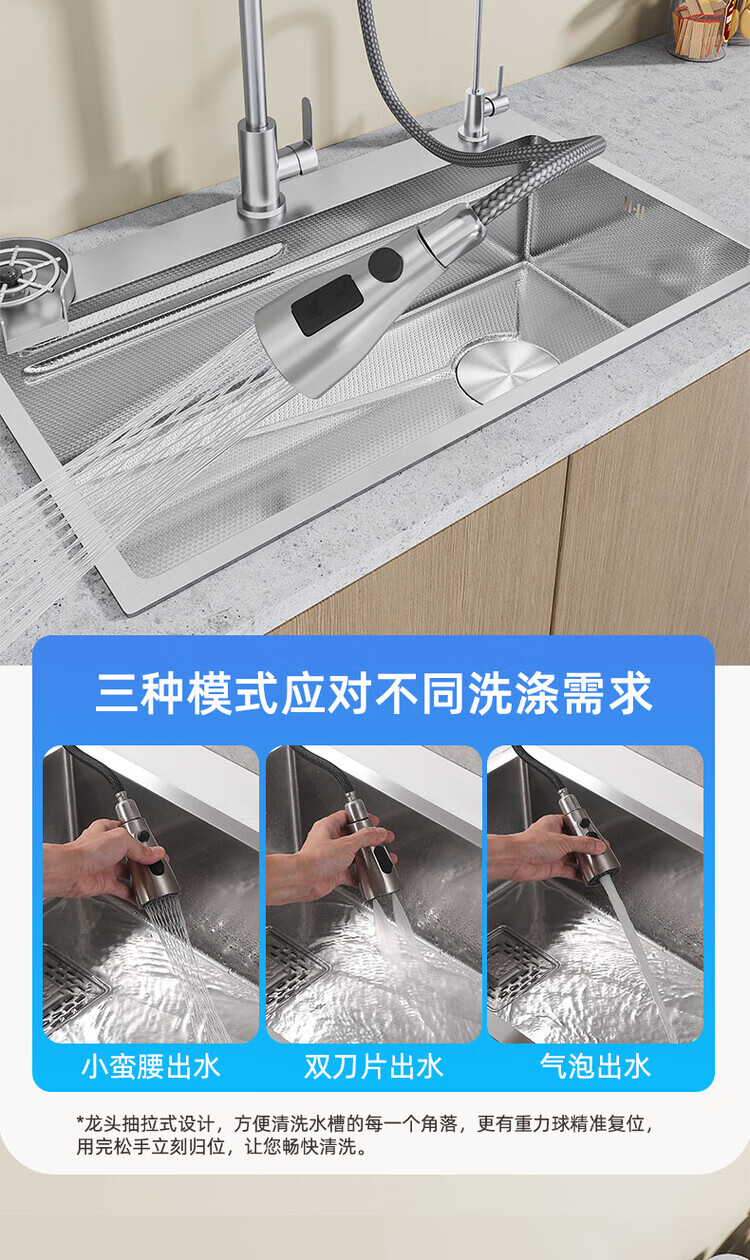 三种模式应对不同洗涤需求

小蛮腰出水

双刀片出水

气泡出水

*龙头抽拉式设计，方便清洗水槽的每一个角落，更有重力球精准复位，用完松手立刻归位，让您畅快清洗。