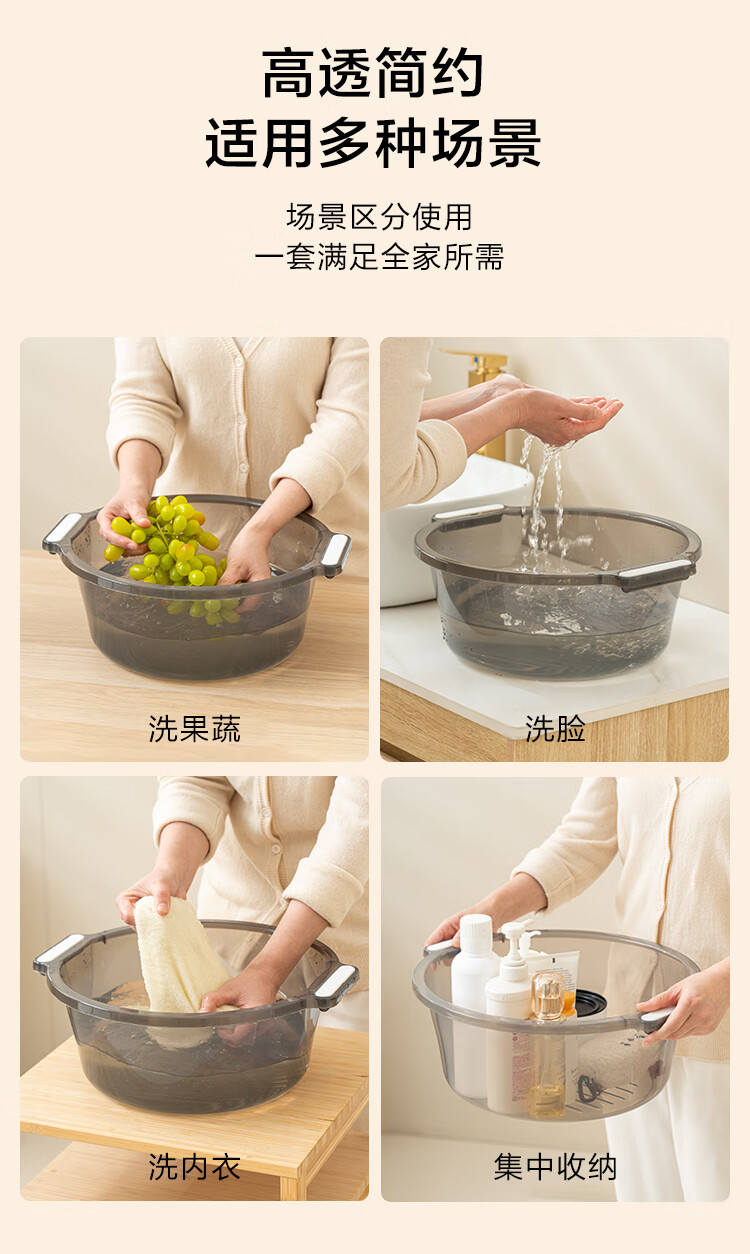 高透简约
适用多种场景

场景区分使用
一套满足全家所需

洗果蔬

洗脸

洗内衣

集中收纳