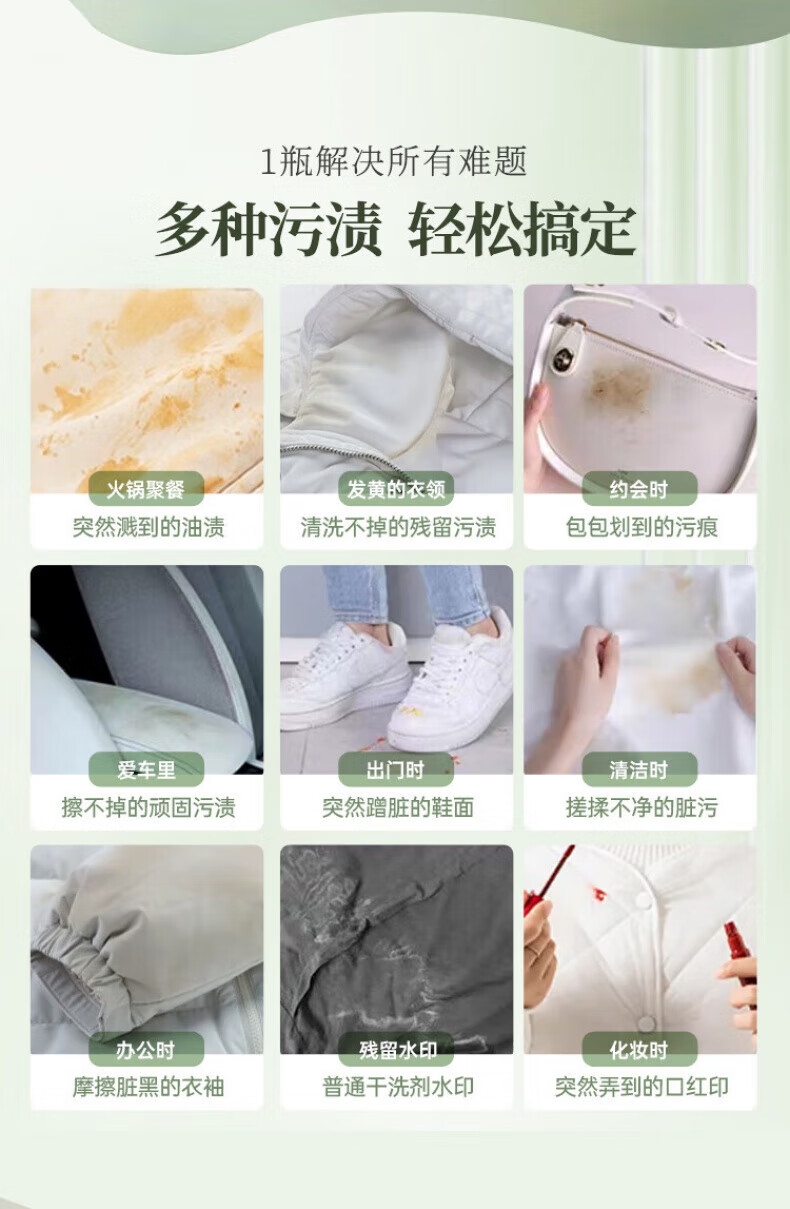 1瓶解决所有难题

多种污渍 轻松搞定

火锅聚餐
突然溅到的油渍

发黄的衣领
清洗不掉的残留污渍

约会时
包包划到的污痕

爱车里
擦不掉的顽固污渍

出门时
突然蹭脏的鞋面

清洁时
搓揉不净的脏污

办公时
摩擦脏黑的衣袖

残留水印
普通干洗剂水印

化妆时
突然弄到的口红印