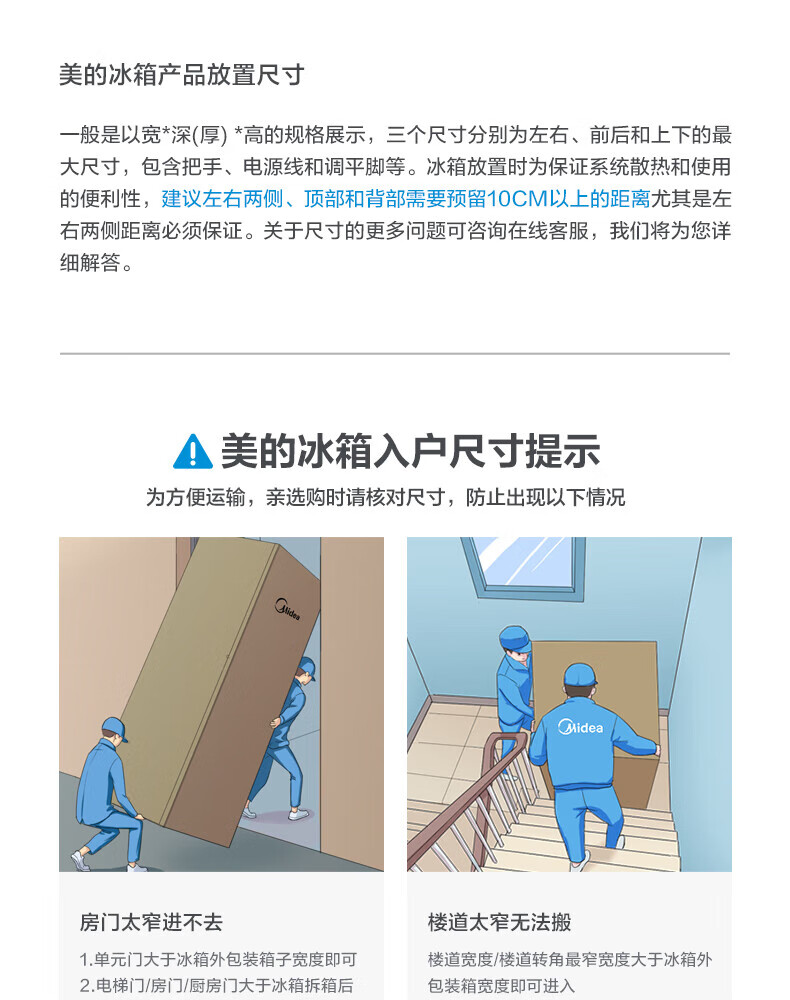 美的冰箱产品放置尺寸

一般是以宽*深(厚) *高的规格展示，三个尺寸分别为左右、前后和上下的最大尺寸，包含把手、电源线和调平脚等。冰箱放置时为保证系统散热和使用的便利性，建议左右两侧、顶部和背部需要预留10CM以上的距离尤其是左右两侧距离必须保证。关于尺寸的更多问题可咨询在线客服，我们将为您详细解答。

美的冰箱入户尺寸提示

为方便运输，亲选购时请核对尺寸，防止出现以下情况

Midea

Midea

房门太窄进不去

1.单元门大于冰箱外包装箱子宽度即可
2.电梯门/房门/厨房门大于冰箱拆箱后

楼道太窄无法搬

楼道宽度/楼道转角最窄宽度大于冰箱外包装箱宽度即可进入