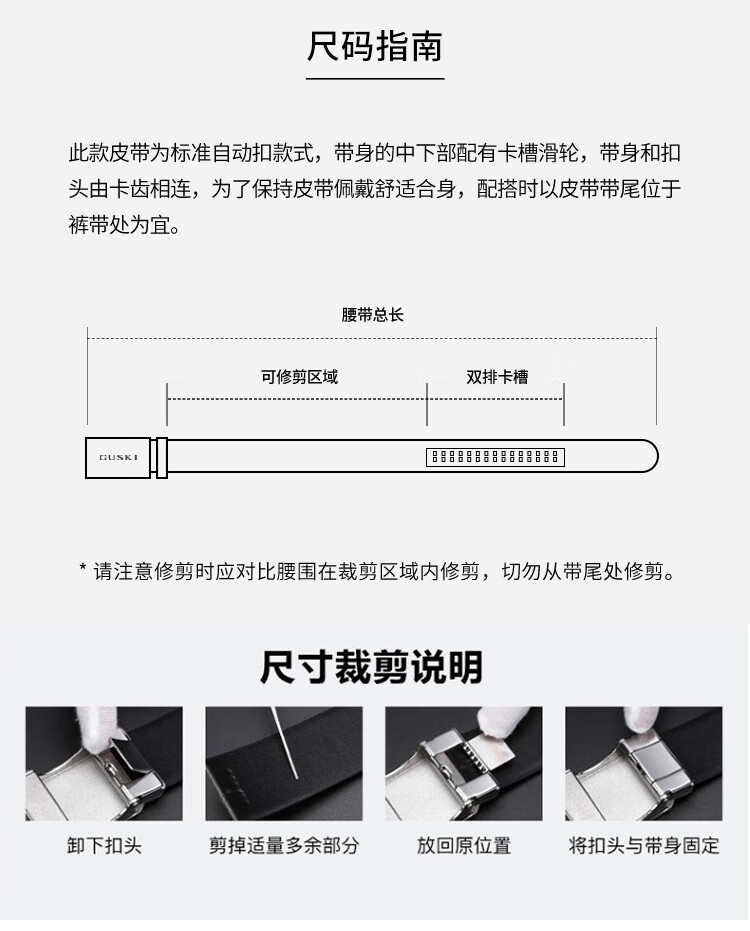 尺码指南

此款皮带为标准自动扣款式，带身的中下部配有卡槽滑轮，带身和扣头由卡齿相连，为了保持皮带佩戴舒适合身，配搭时以皮带带尾位于裤带处为宜。

腰带总长

可修剪区域

双排卡槽

GUSKI

* 请注意修剪时应对比腰围在裁剪区域内修剪，切勿从带尾处修剪。

尺寸裁剪说明

卸下扣头

剪掉适量多余部分

放回原位置

将扣头与带身固定