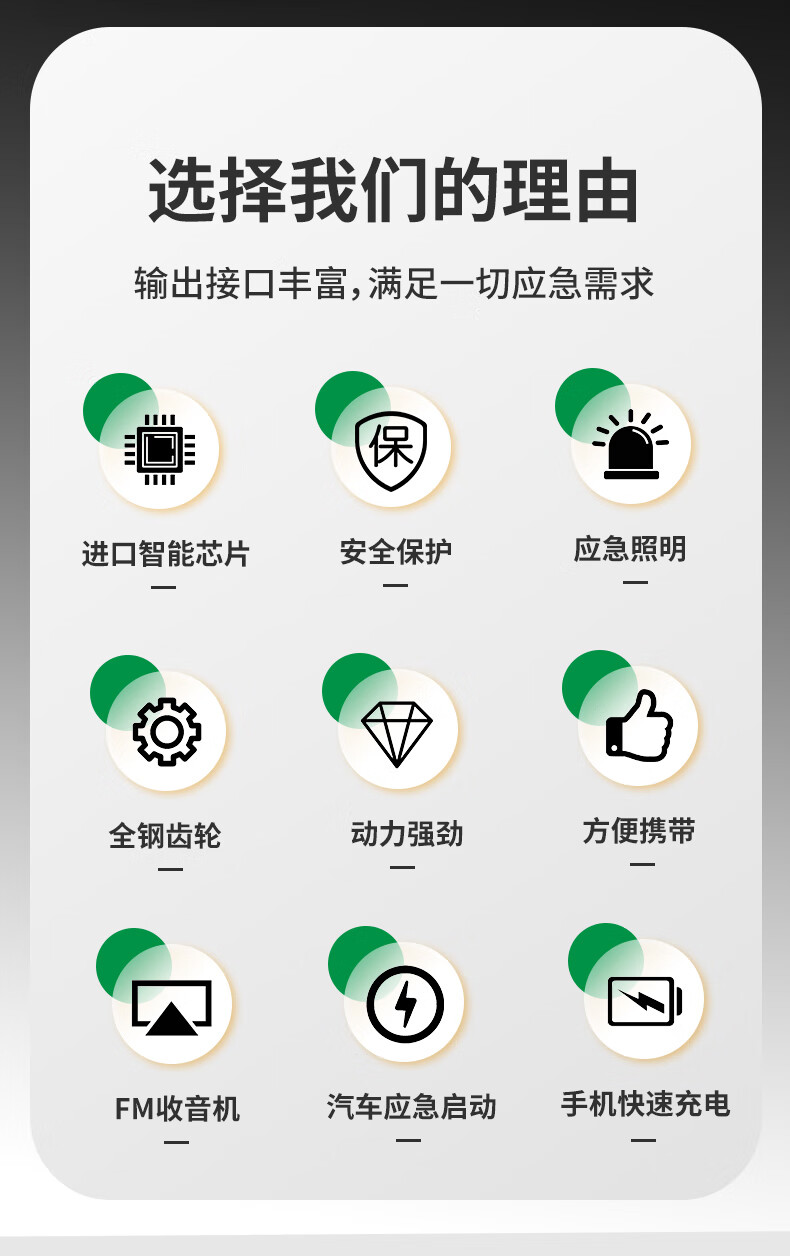 选择我们的理由

输出接口丰富,满足一切应急需求

保

进口智能芯片

安全保护

应急照明

全钢齿轮

动力强劲

方便携带

FM收音机

汽车应急启动

手机快速充电