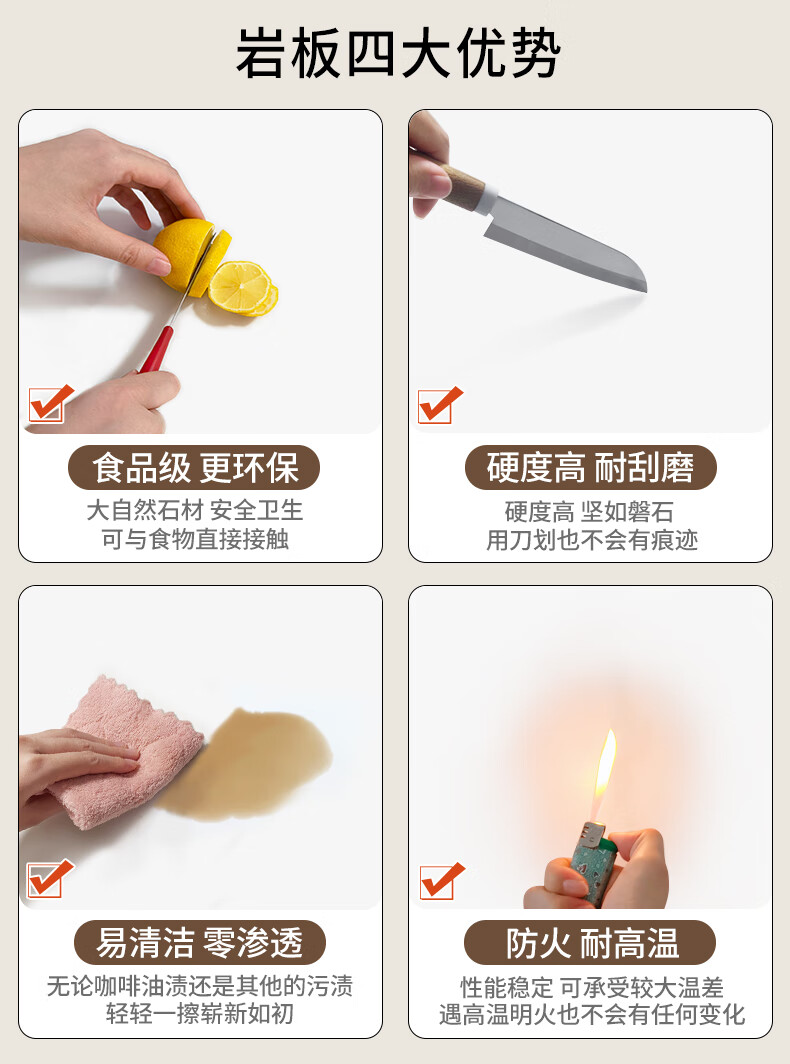 岩板四大优势

食品级 更环保
大自然石材 安全卫生
可与食物直接接触

硬度高 耐刮磨
硬度高 坚如磐石
用刀划也不会有痕迹

易清洁 零渗透
无论咖啡油渍还是其他的污渍
轻轻一擦崭新如初

防火 耐高温
性能稳定 可承受较大温差
遇高温明火也不会有任何变化