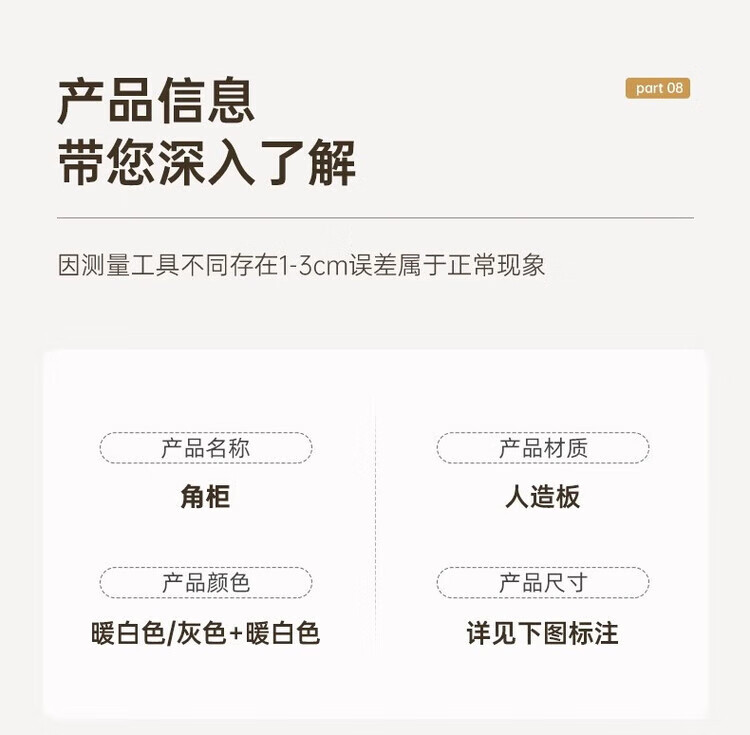 产品信息
带您深入了解

part 08

因测量工具不同存在1-3cm误差属于正常现象

产品名称
角柜

产品颜色
暖白色/灰色+暖白色

产品材质
人造板

产品尺寸
详见下图标注