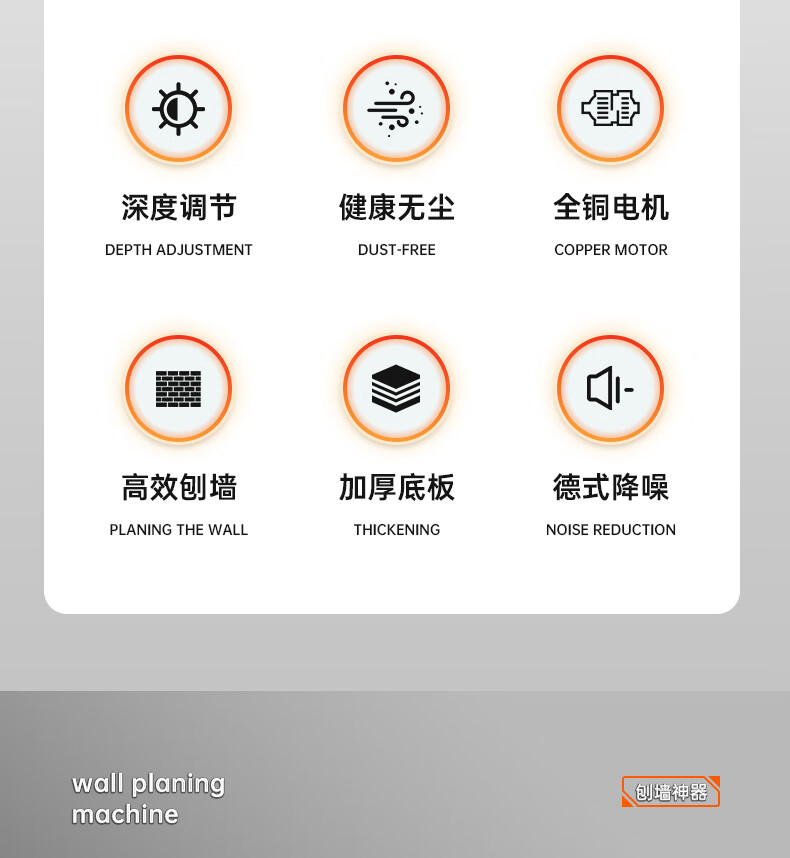 深度调节
DEPTH ADJUSTMENT

健康无尘
DUST-FREE

全铜电机
COPPER MOTOR

高效刨墙
PLANING THE WALL

加厚底板
THICKENING

德式降噪
NOISE REDUCTION

wall planing
machine

刨墙神器