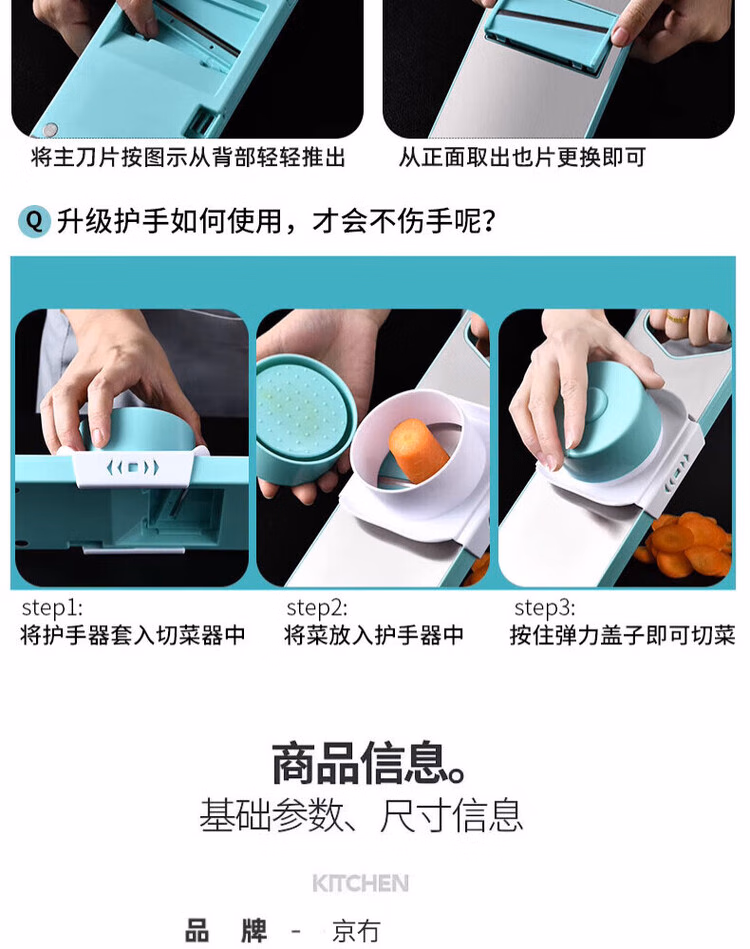 将主刀片按图示从背部轻轻推出

从正面取出也片更换即可

Q 升级护手如何使用，才会不伤手呢？

step1:
将护手器套入切菜器中

step2:
将菜放入护手器中

step3:
按住弹力盖子即可切菜

商品信息。
基础参数、尺寸信息

KITCHEN

品　牌　-　京冇